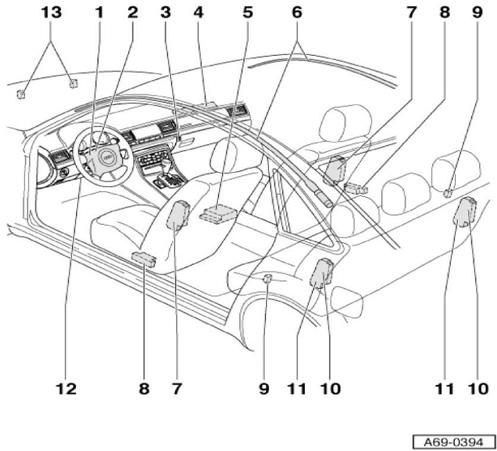 13 1 2 3 4 5 6 7 8 9

12 8 7 9 11 10 11 10

A69-0394