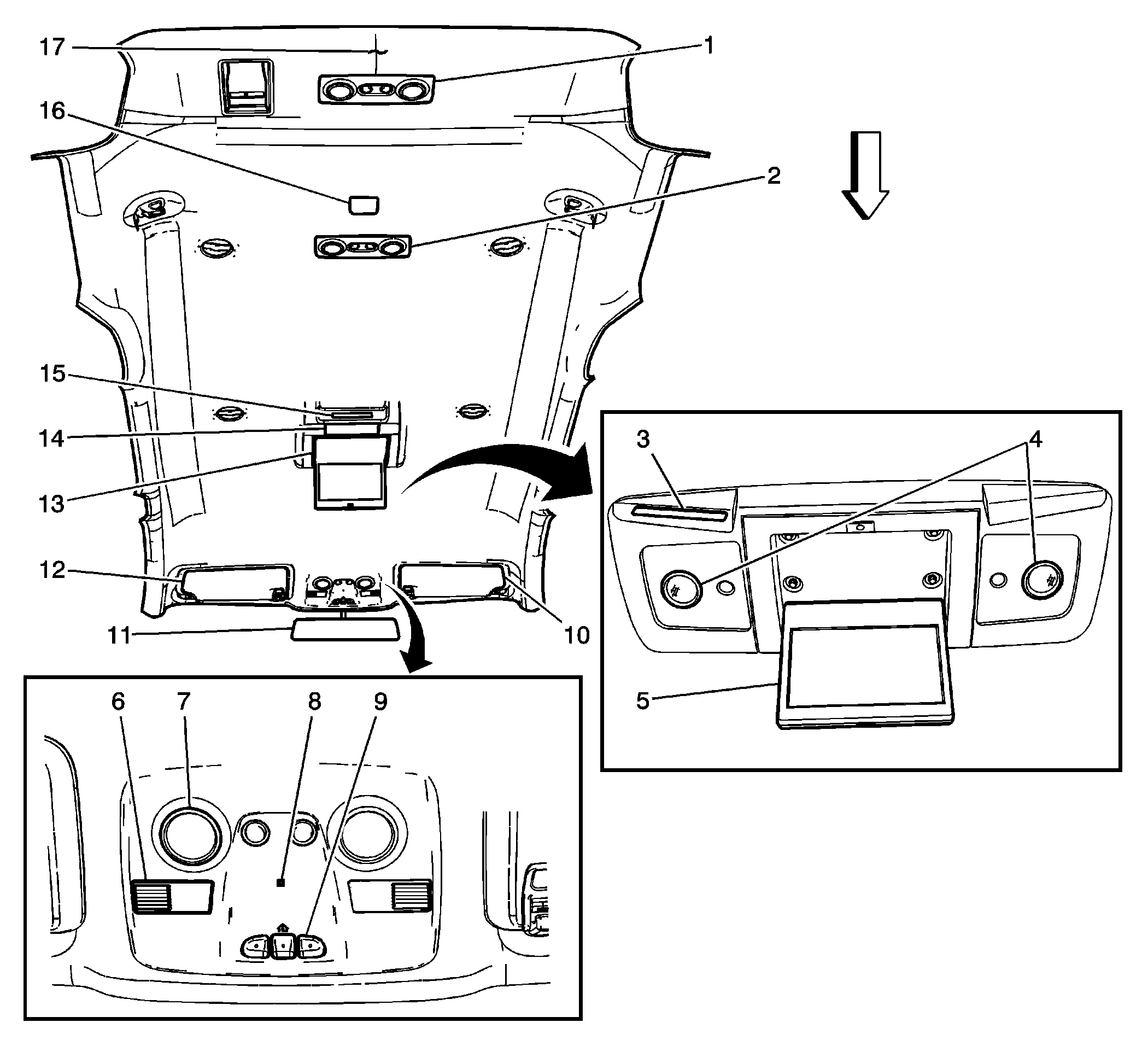 17
1
16
2
15
14
13
12
11
10
3
4
5
6
7
8
9