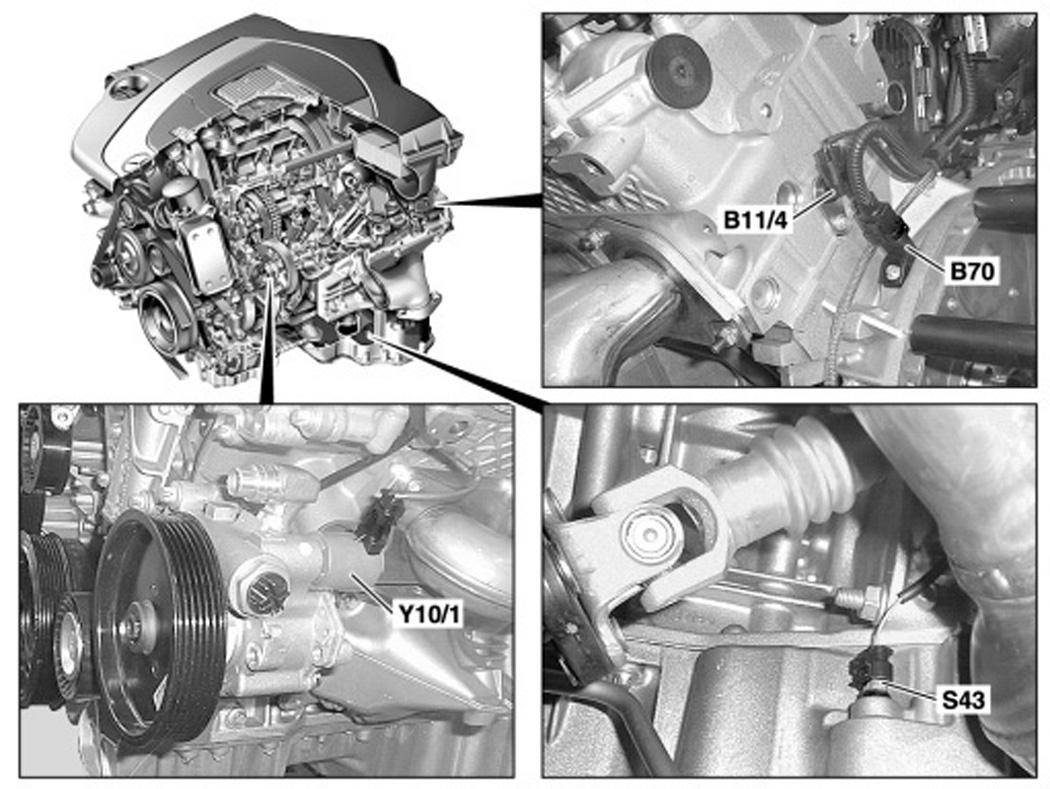 B11/4

B70

Y10/1

S43