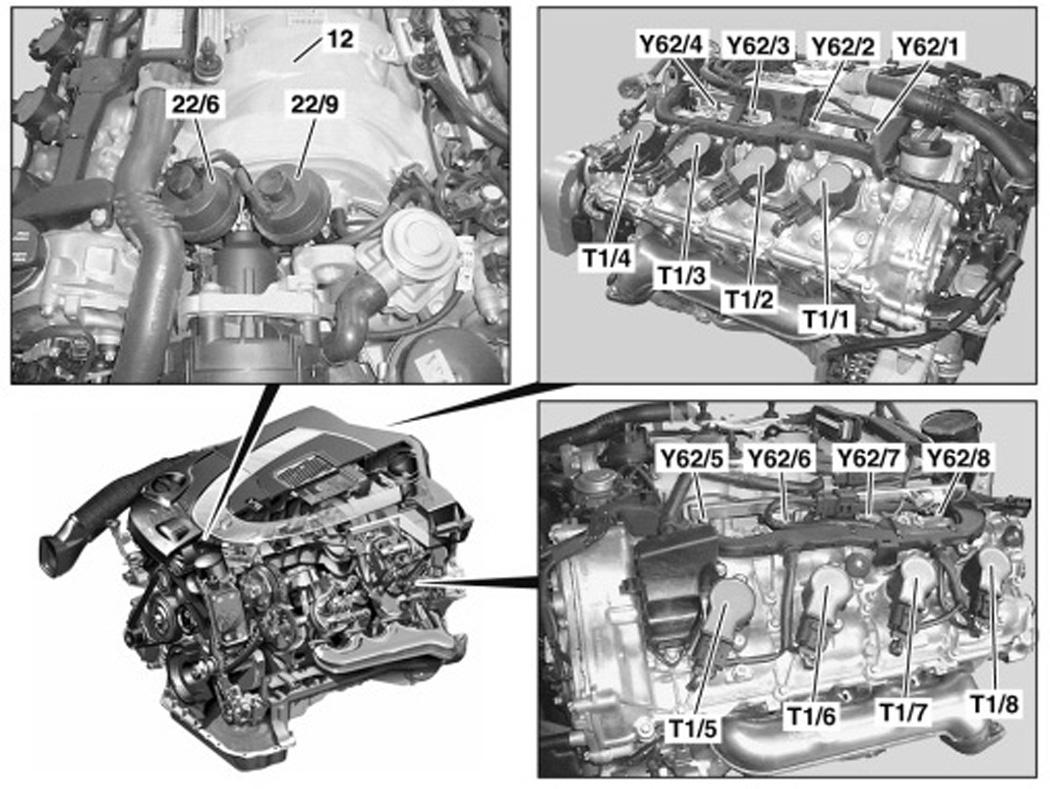 12
22/6
22/9

Y62/4
Y62/3
Y62/2
Y62/1
T1/4
T1/3
T1/2
T1/1

Y62/5
Y62/6
Y62/7
Y62/8
T1/5
T1/6
T1/7
T1/8