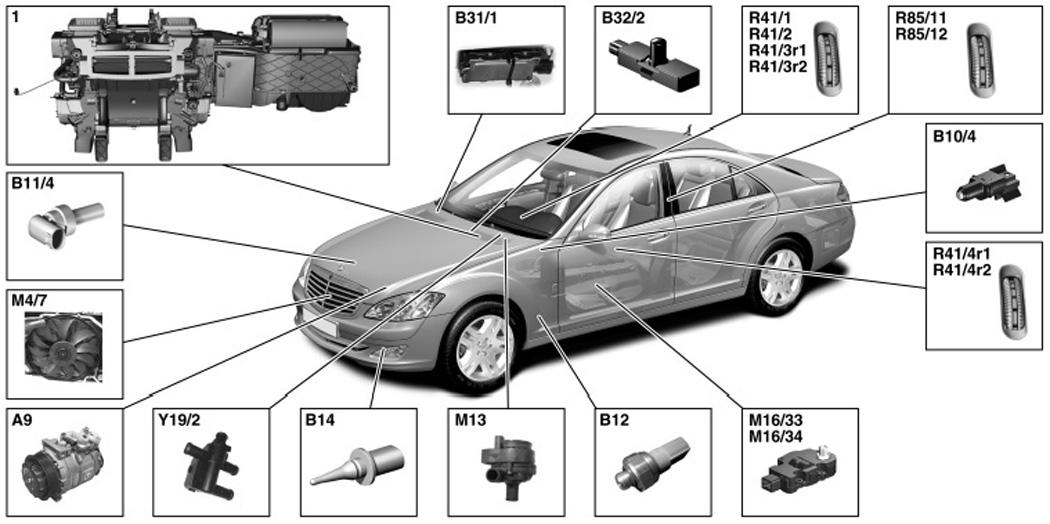 1

B31/1

B32/2

R41/1
R41/2
R41/3r1
R41/3r2

R85/11
R85/12

B11/4

B10/4

M4/7

R41/4r1
R41/4r2

A9

Y19/2

B14

M13

B12

M16/33
M16/34