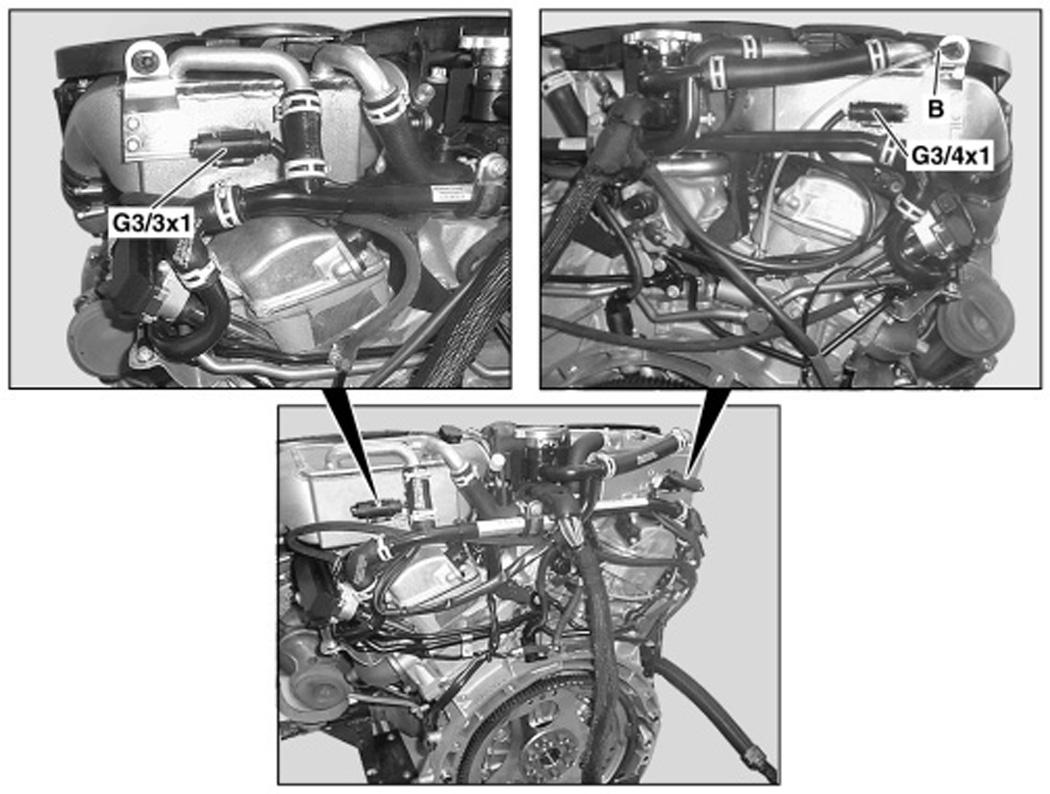 G3/3x1

B

G3/4x1