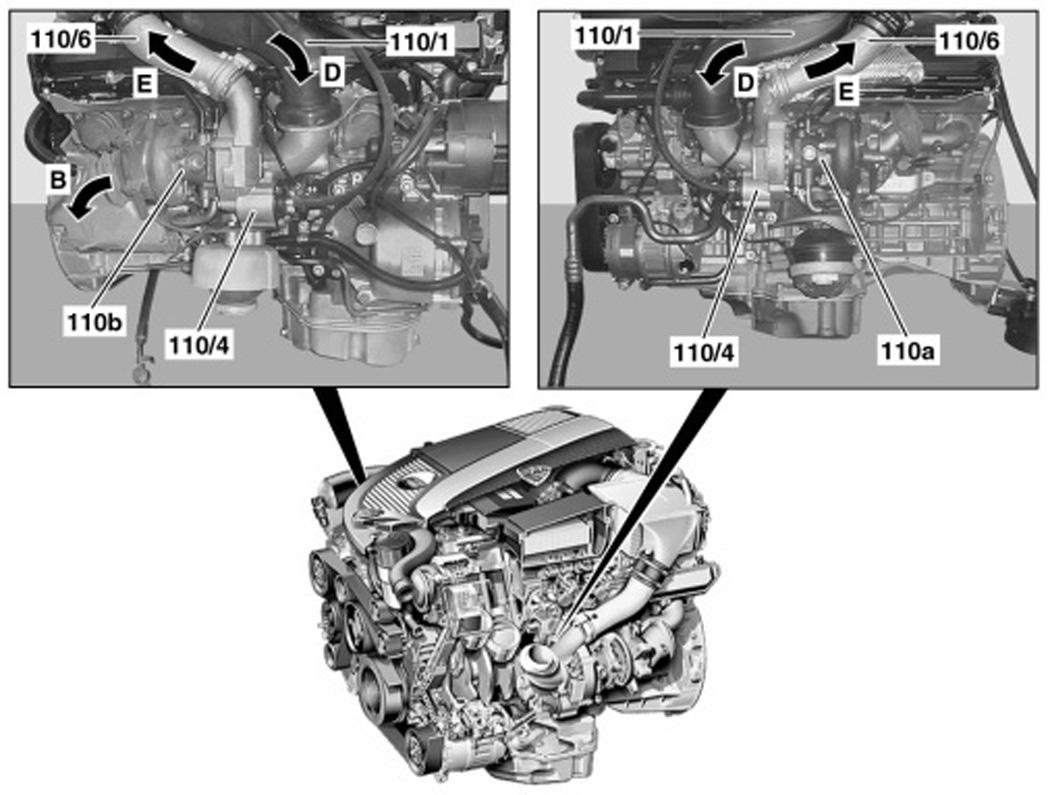 110/6
110/1
E
D
B
110b
110/4

110/1
110/6
D
E
110/4
110a