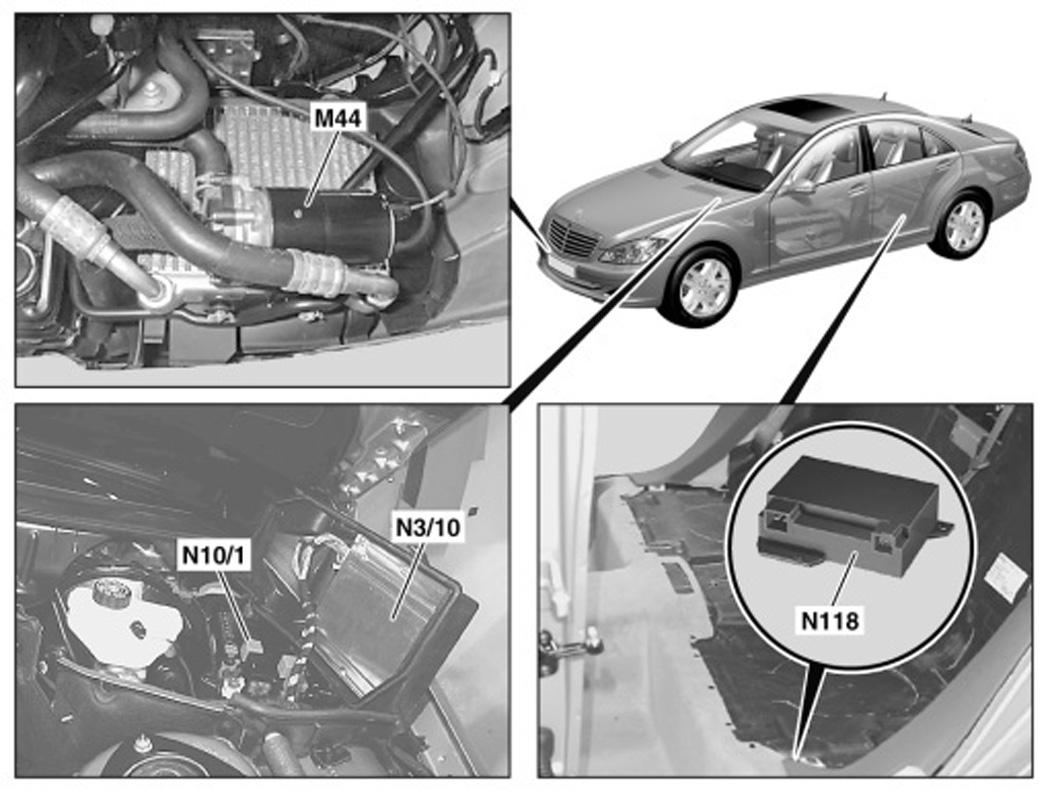 M44

N10/1

N3/10

N118