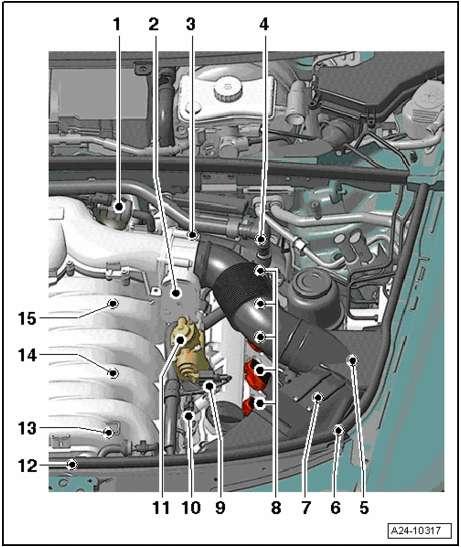 1
2
3
4
15
14
13
12
11
10
9
8
7
6
5
A24-10317