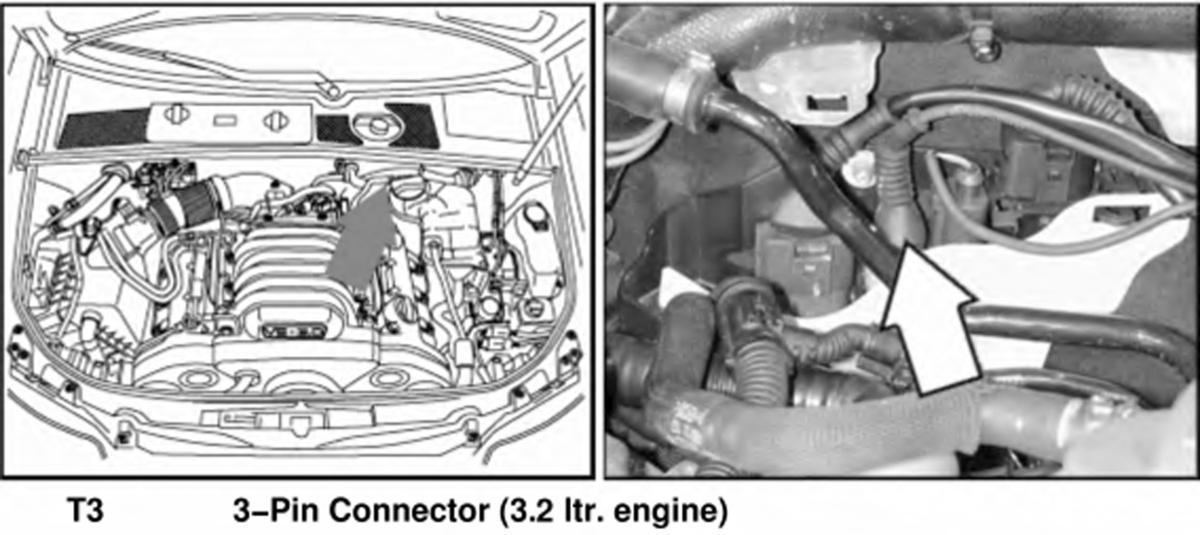 T3 3–Pin Connector (3.2 ltr. engine)