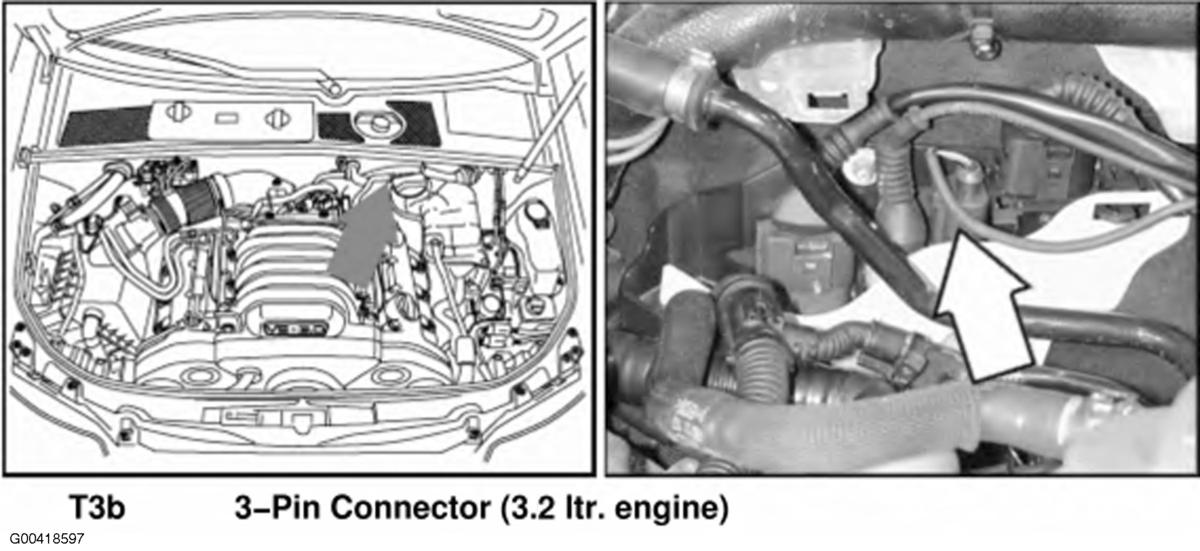 T3b 3–Pin Connector (3.2 ltr. engine)

G00418597