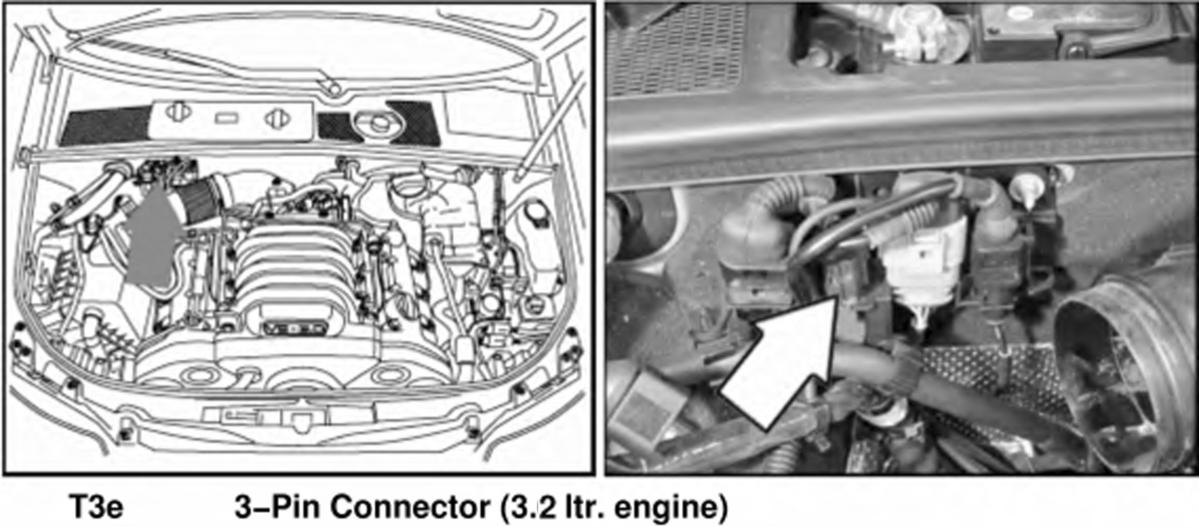 T3e 3–Pin Connector (3.2 ltr. engine)