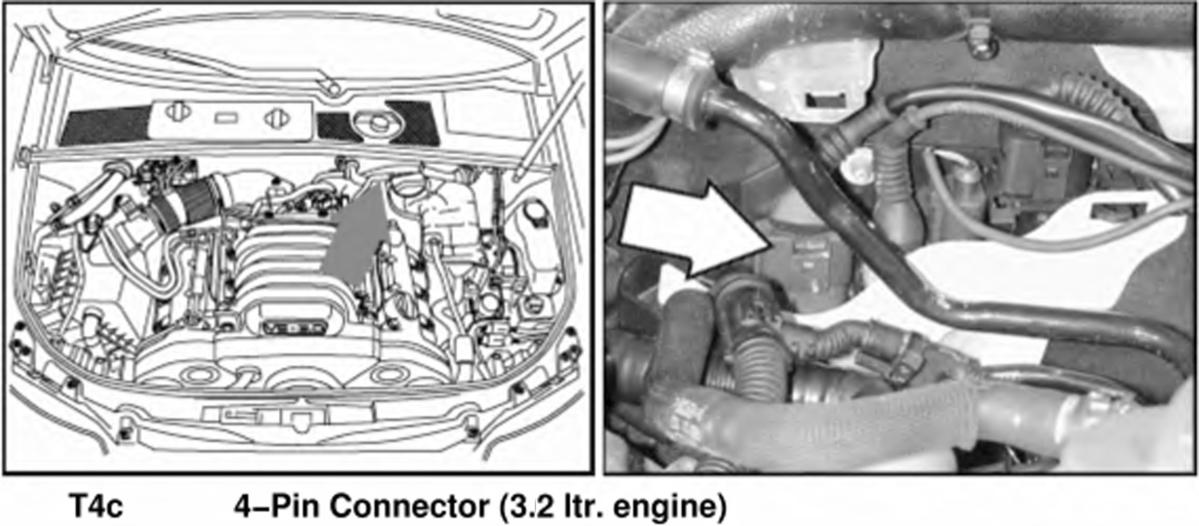 T4c 4–Pin Connector (3.2 ltr. engine)