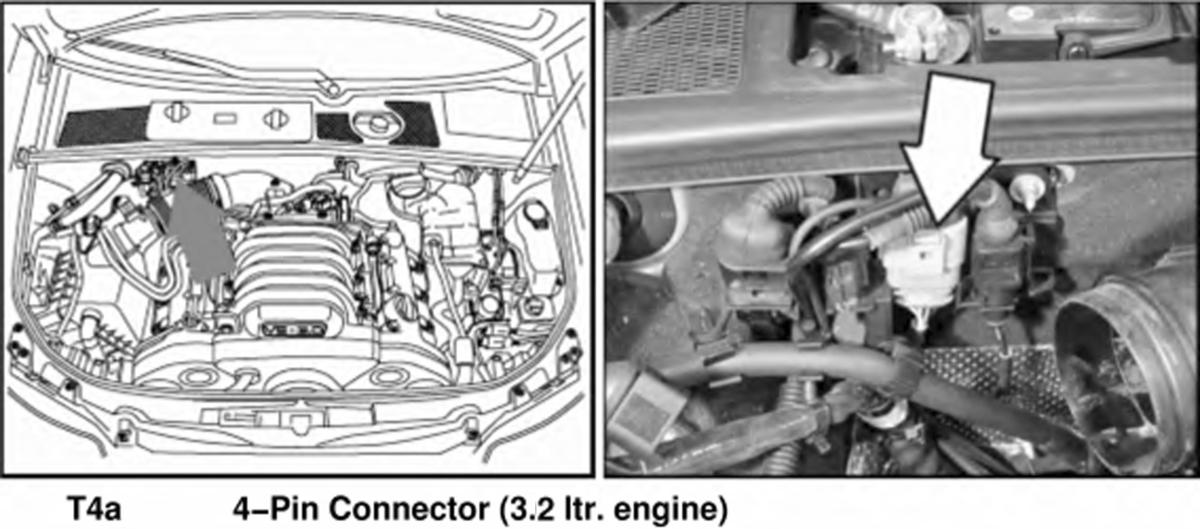 T4a 4–Pin Connector (3.2 ltr. engine)