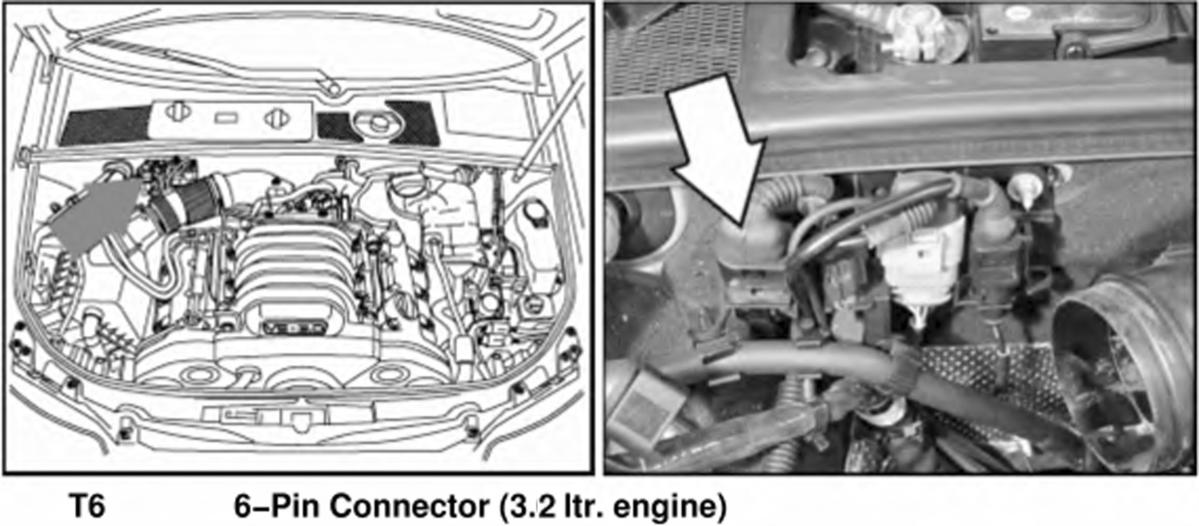 T6 6–Pin Connector (3.2 ltr. engine)