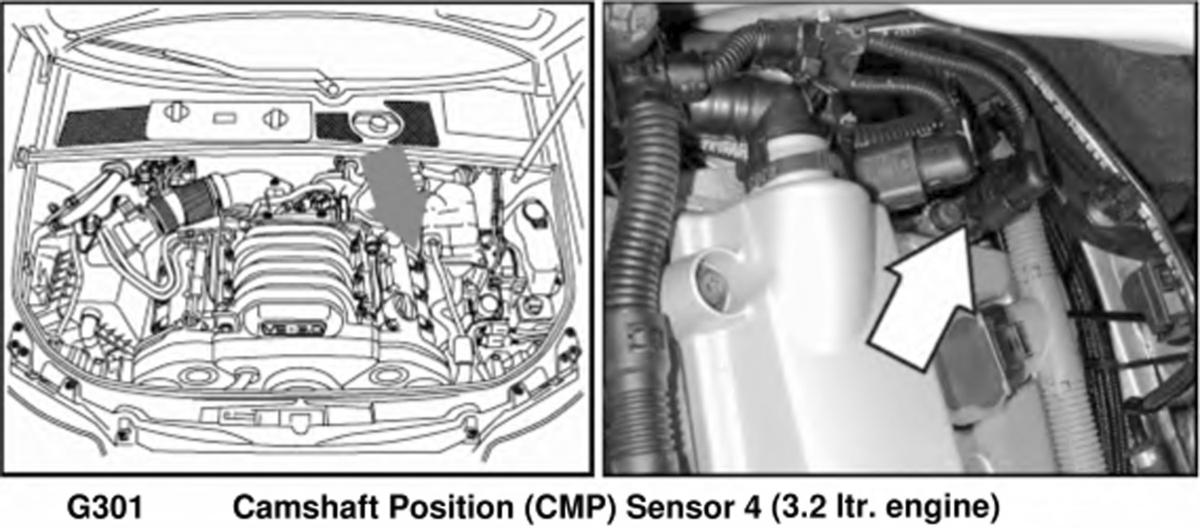 G301 Camshaft Position (CMP) Sensor 4 (3.2 ltr. engine)