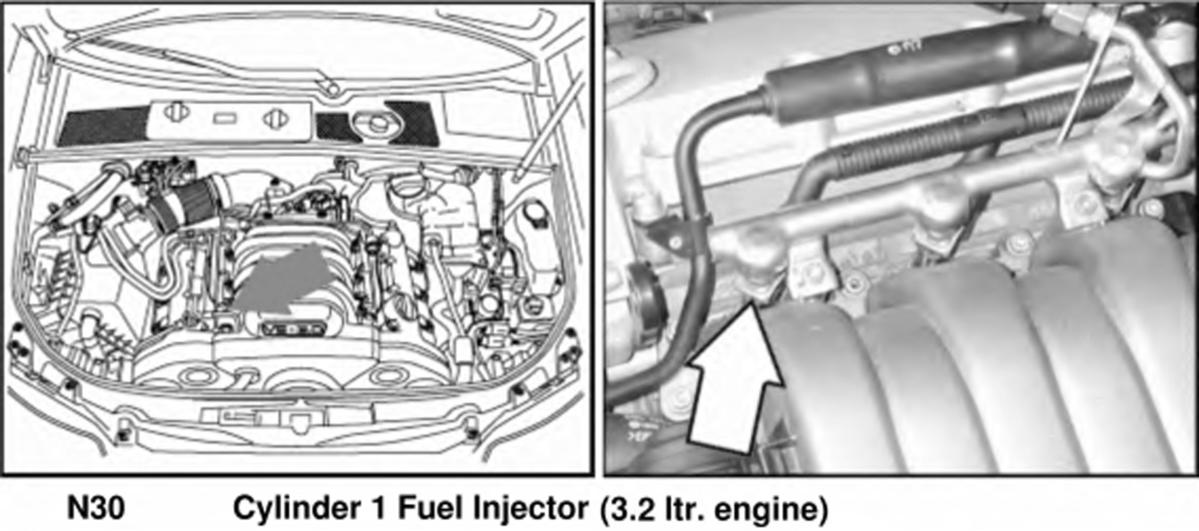 N30 Cylinder 1 Fuel Injector (3.2 ltr. engine)