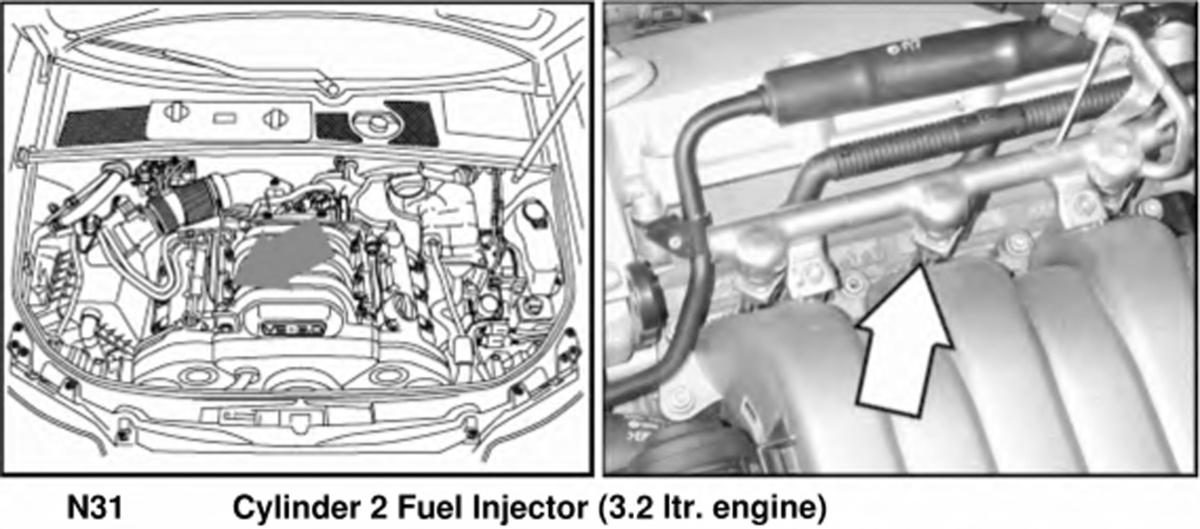 N31 Cylinder 2 Fuel Injector (3.2 ltr. engine)