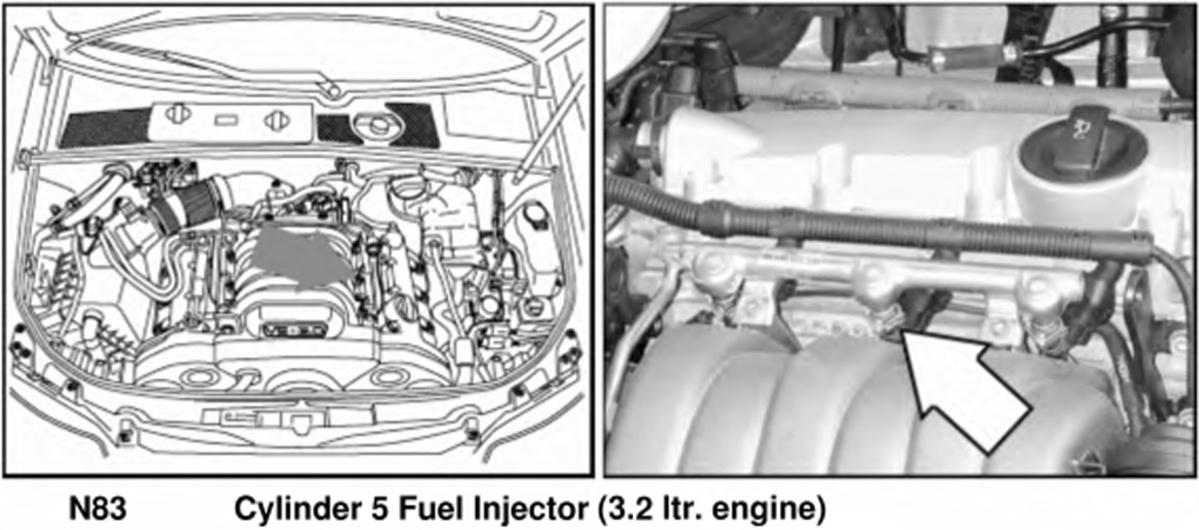 N83 Cylinder 5 Fuel Injector (3.2 ltr. engine)