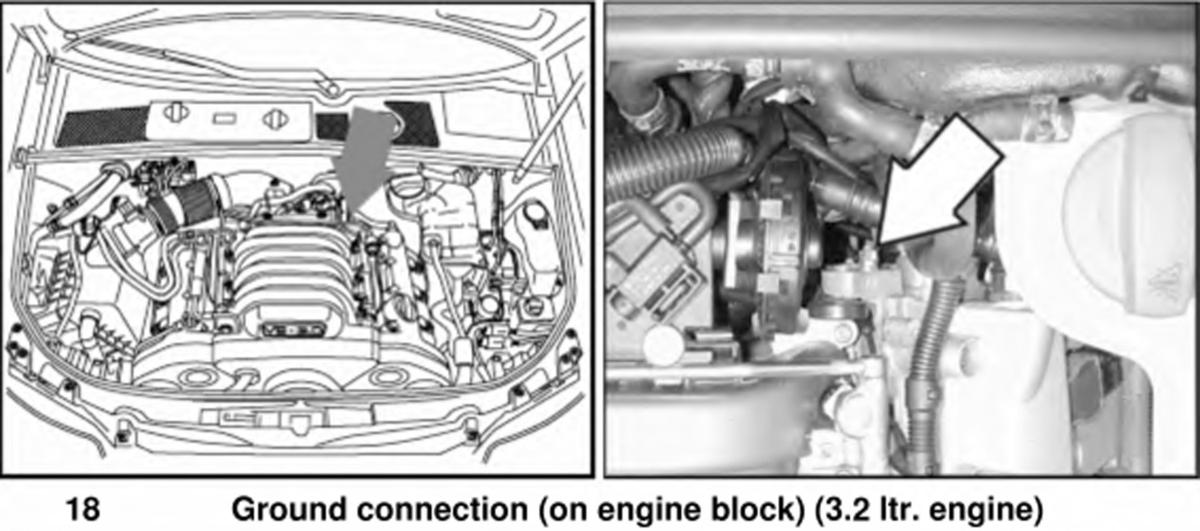 18 Ground connection (on engine block) (3.2 ltr. engine)