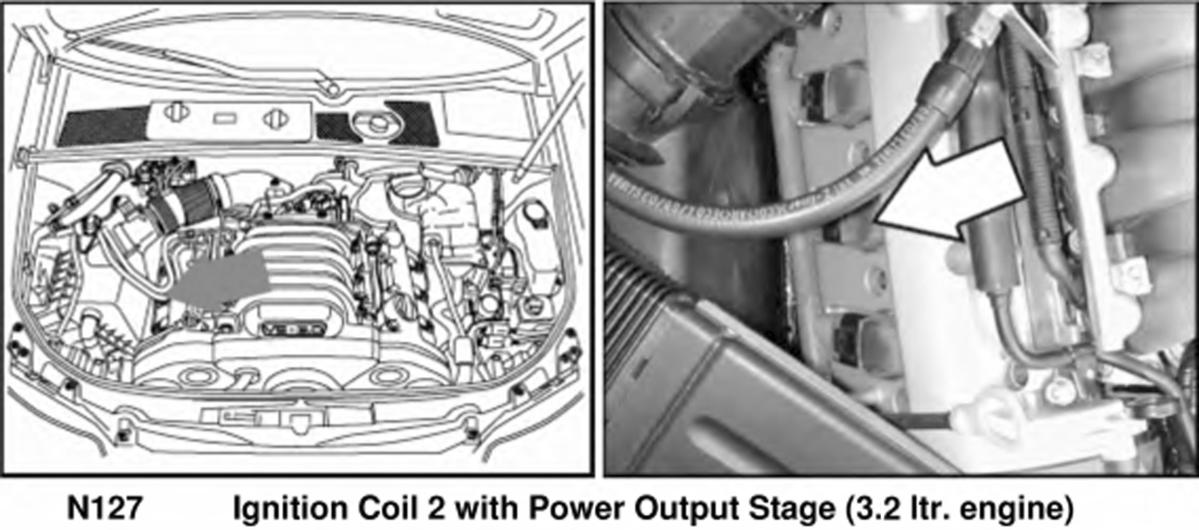 N127 Ignition Coil 2 with Power Output Stage (3.2 ltr. engine)