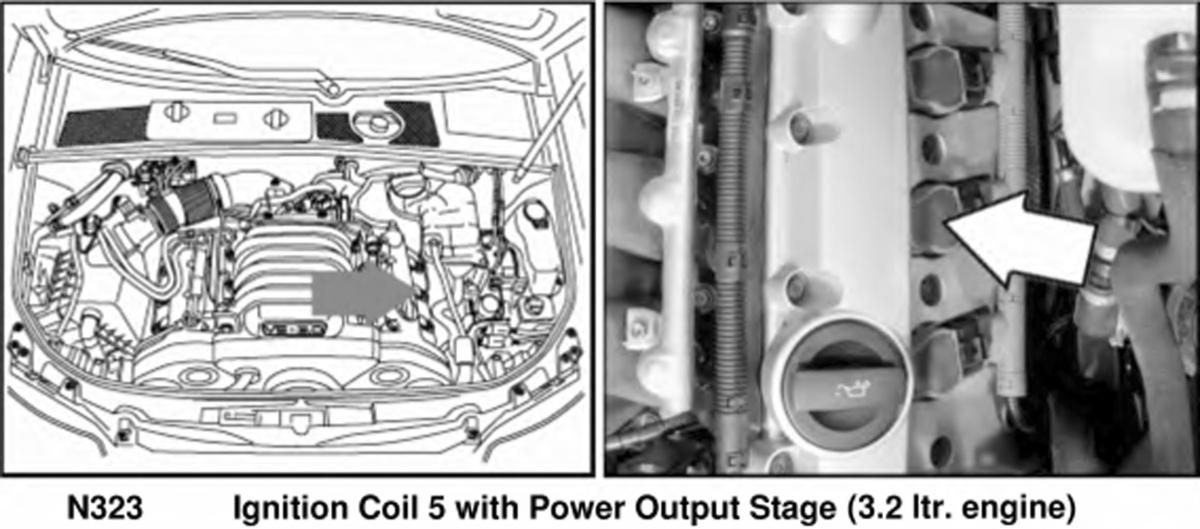 N323 Ignition Coil 5 with Power Output Stage (3.2 ltr. engine)