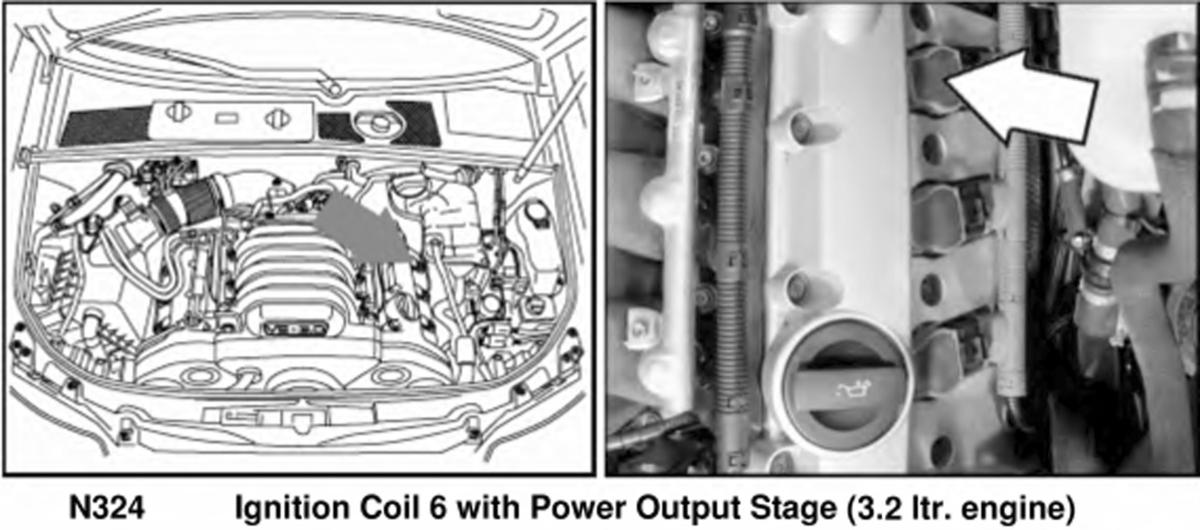 N324 Ignition Coil 6 with Power Output Stage (3.2 ltr. engine)