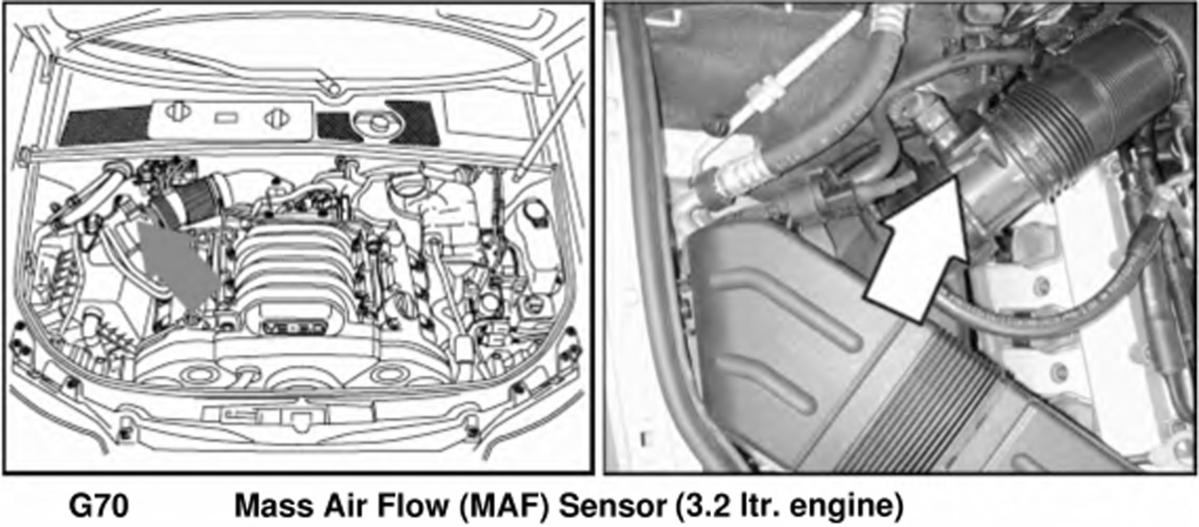 G70 Mass Air Flow (MAF) Sensor (3.2 ltr. engine)