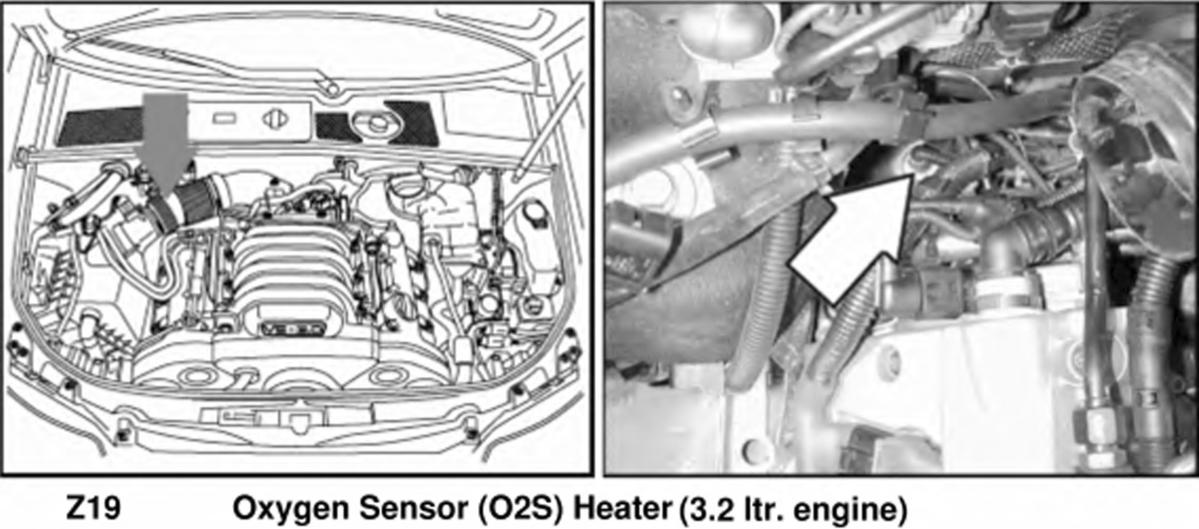 Z19 Oxygen Sensor (O2S) Heater (3.2 ltr. engine)