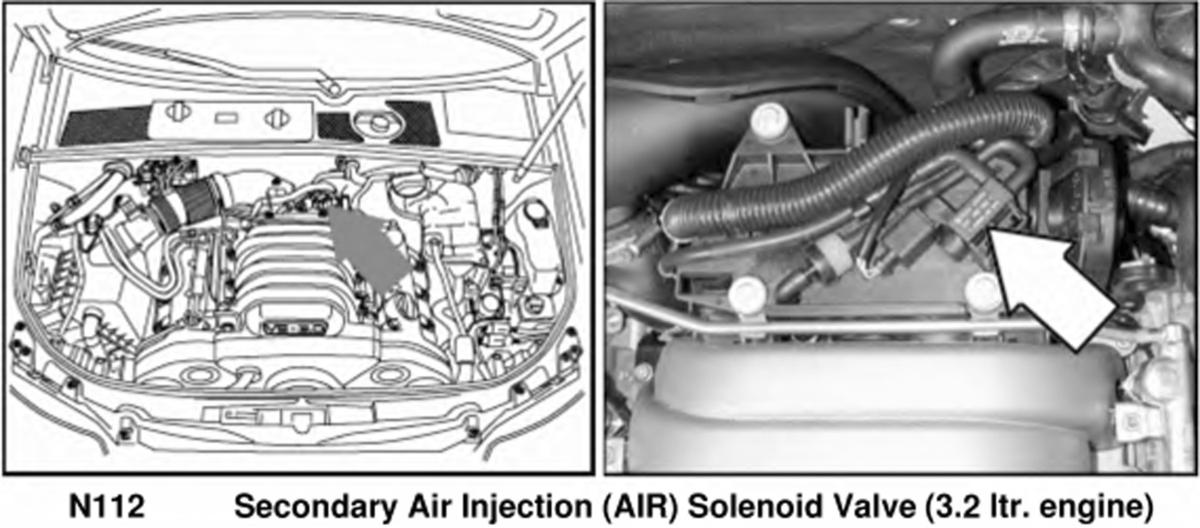 N112 Secondary Air Injection (AIR) Solenoid Valve (3.2 ltr. engine)