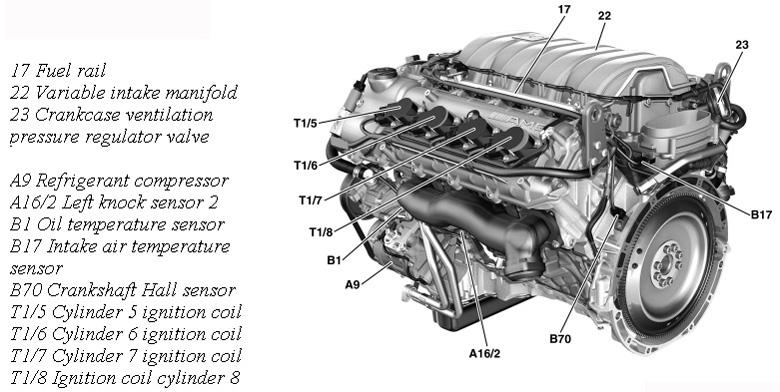 17 Fuel rail
22 Variable intake manifold
23 Crankcase ventilation pressure regulator valve

A9 Refrigerant compressor
A16/2 Left knock sensor 2
B1 Oil temperature sensor
B17 Intake air temperature sensor
B70 Crankshaft Hall sensor
T1/5 Cylinder 5 ignition coil
T1/6 Cylinder 6 ignition coil
T1/7 Cylinder 7 ignition coil
T1/8 Ignition coil cylinder 8

17
22
23
T1/5
T1/6
T1/7
T1/8
B1
A9
A16/2
B70
B17
AMG