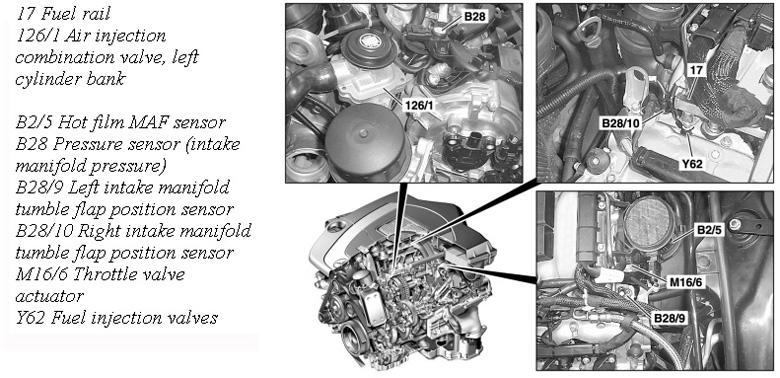 17 Fuel rail
126/1 Air injection combination valve, left cylinder bank

B2/5 Hot film MAF sensor
B28 Pressure sensor (intake manifold pressure)
B28/9 Left intake manifold tumble flap position sensor
B28/10 Right intake manifold tumble flap position sensor
M16/6 Throttle valve actuator
Y62 Fuel injection valves

B28
126/1
17
B28/10
Y62
B2/5
M16/6
B28/9