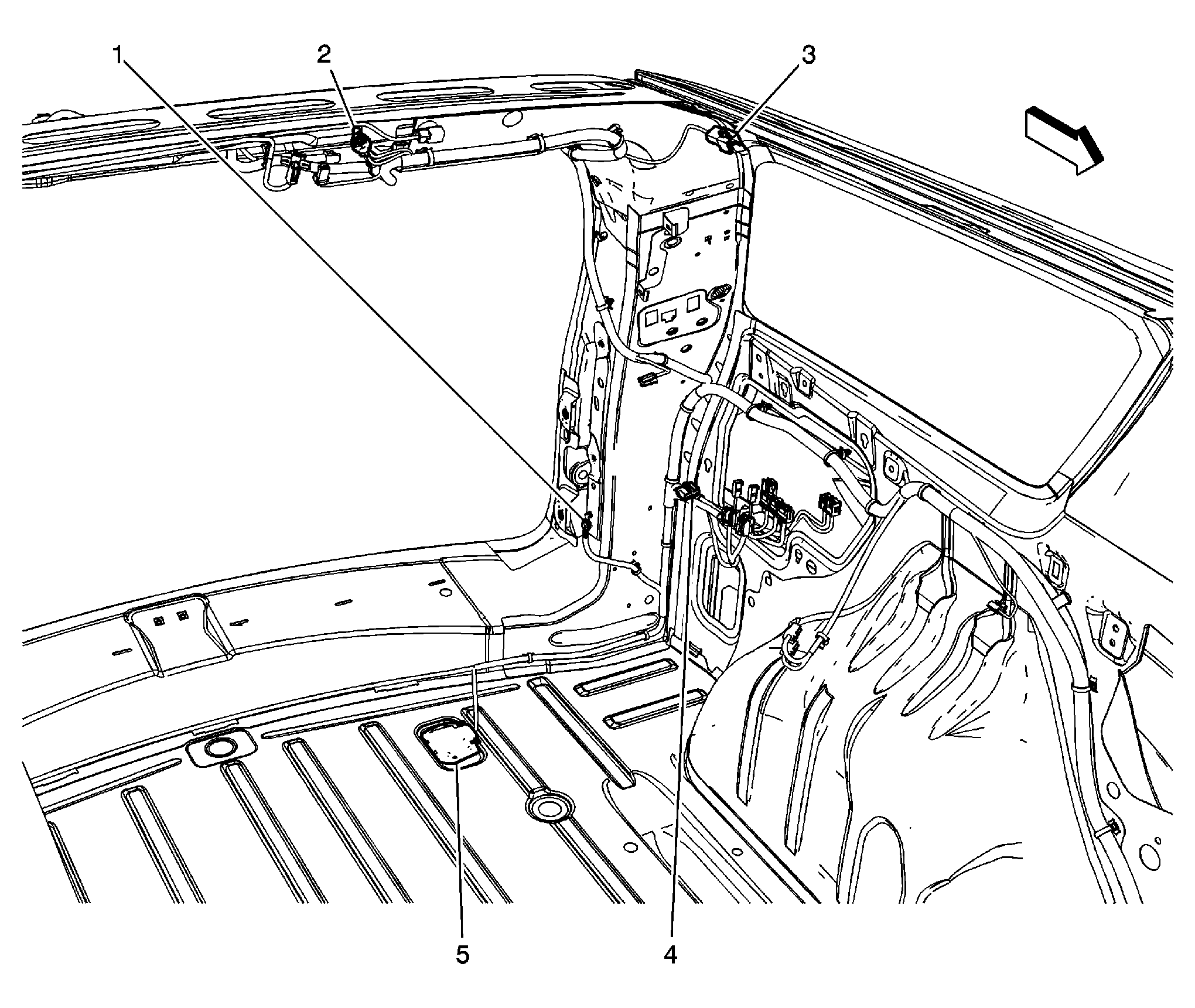 1
2
3
5
4