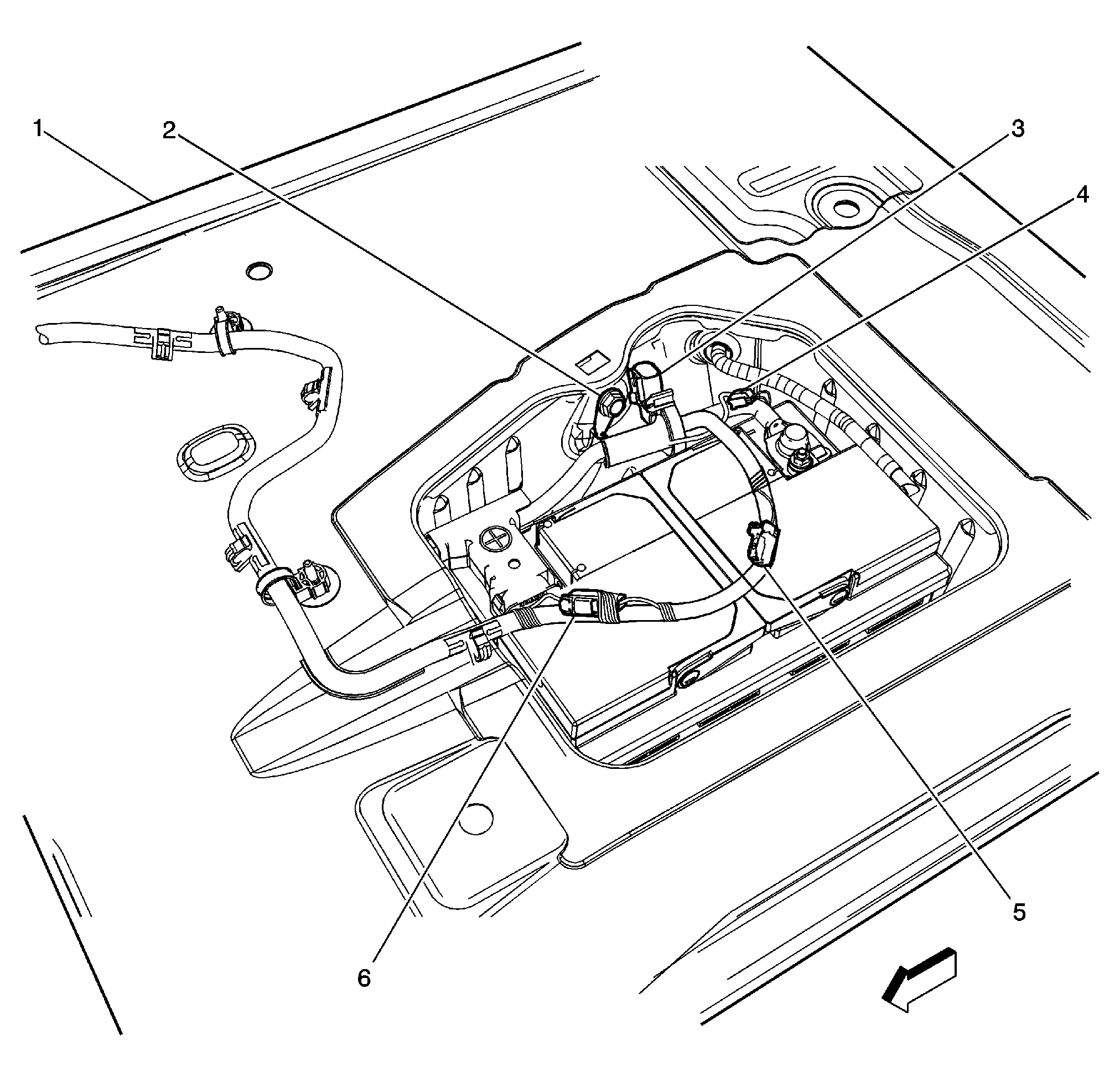 1
2
3
4
5
6