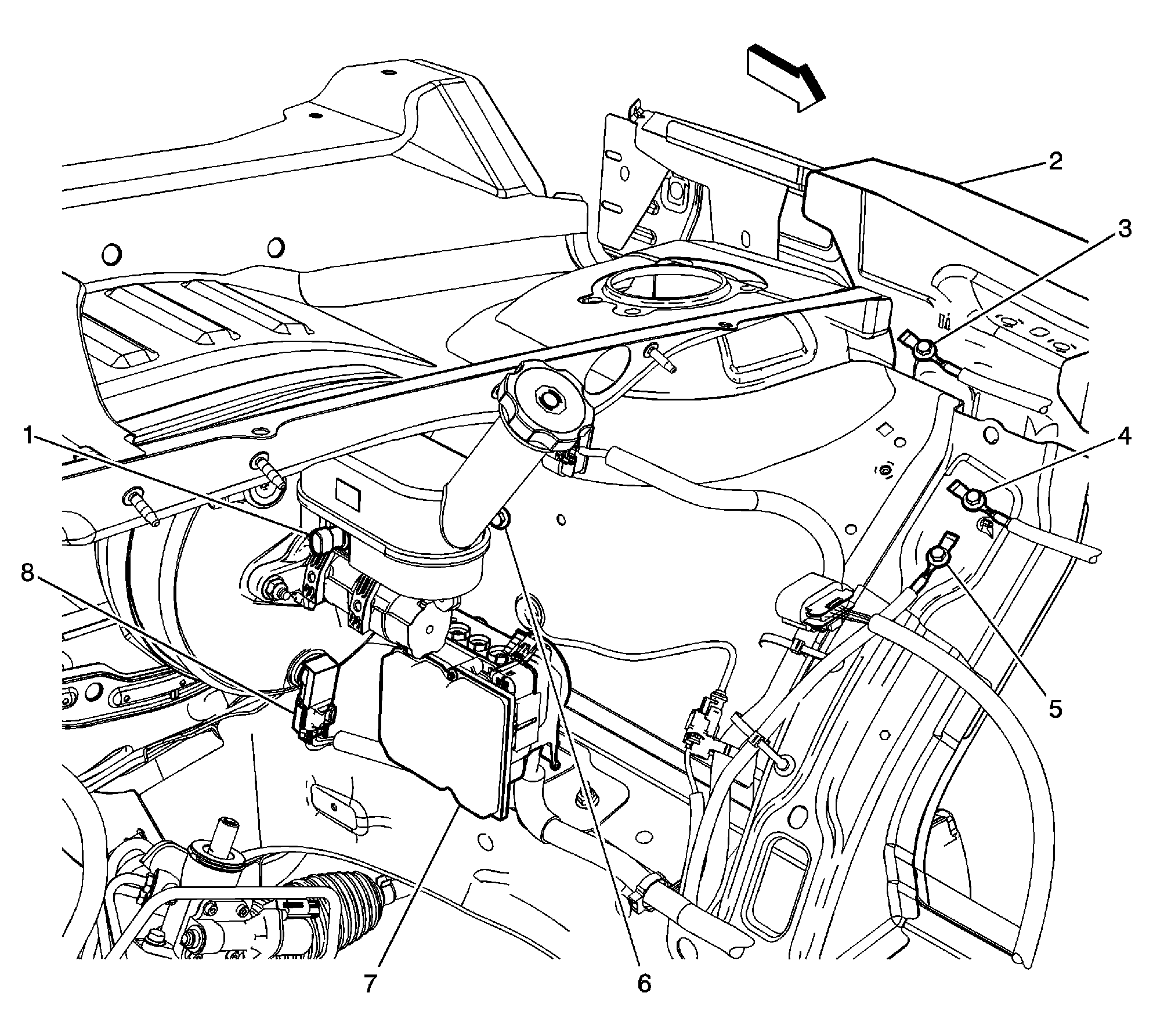 2
3
1
4
8
5
7
6