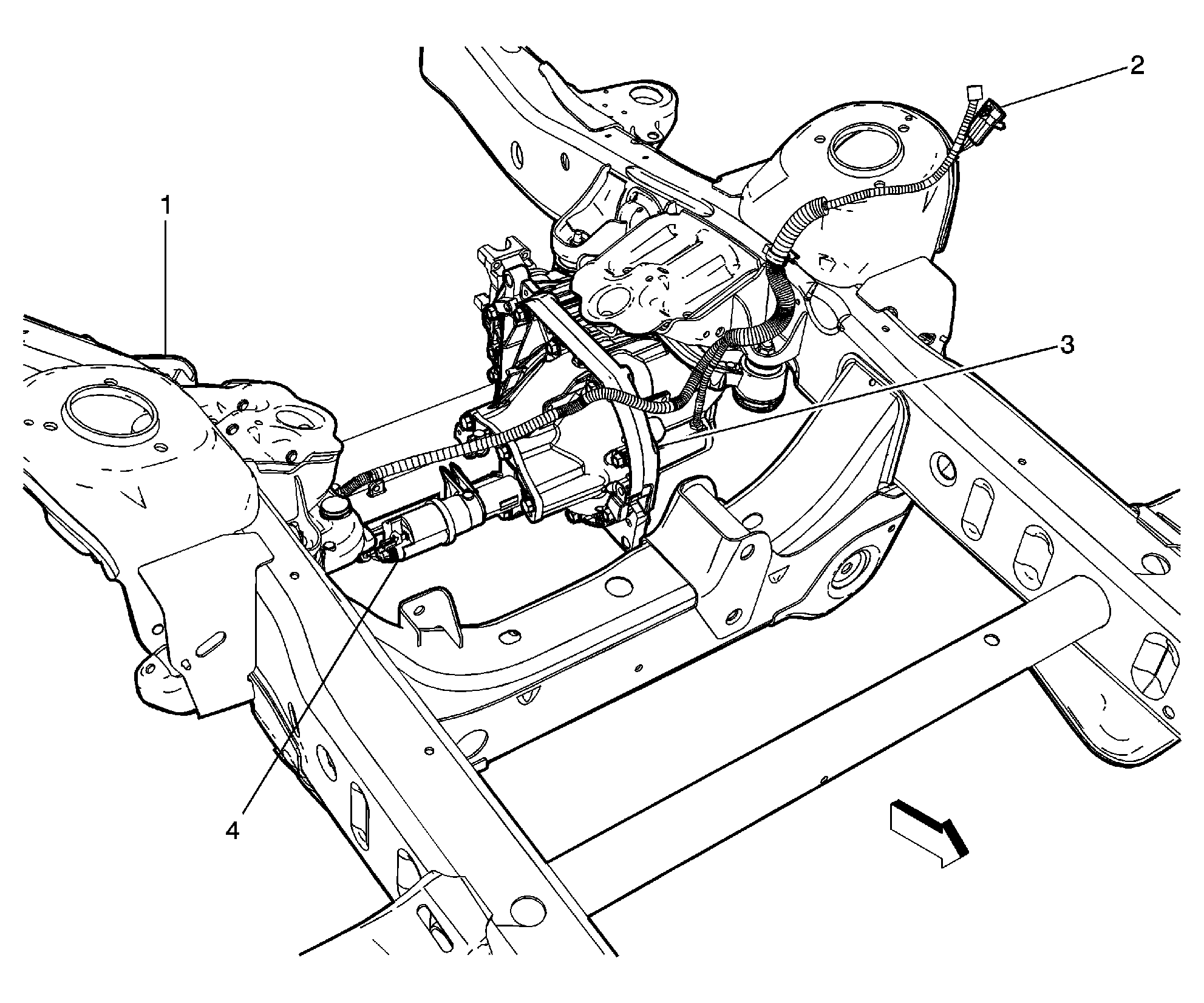 2
1
3
4