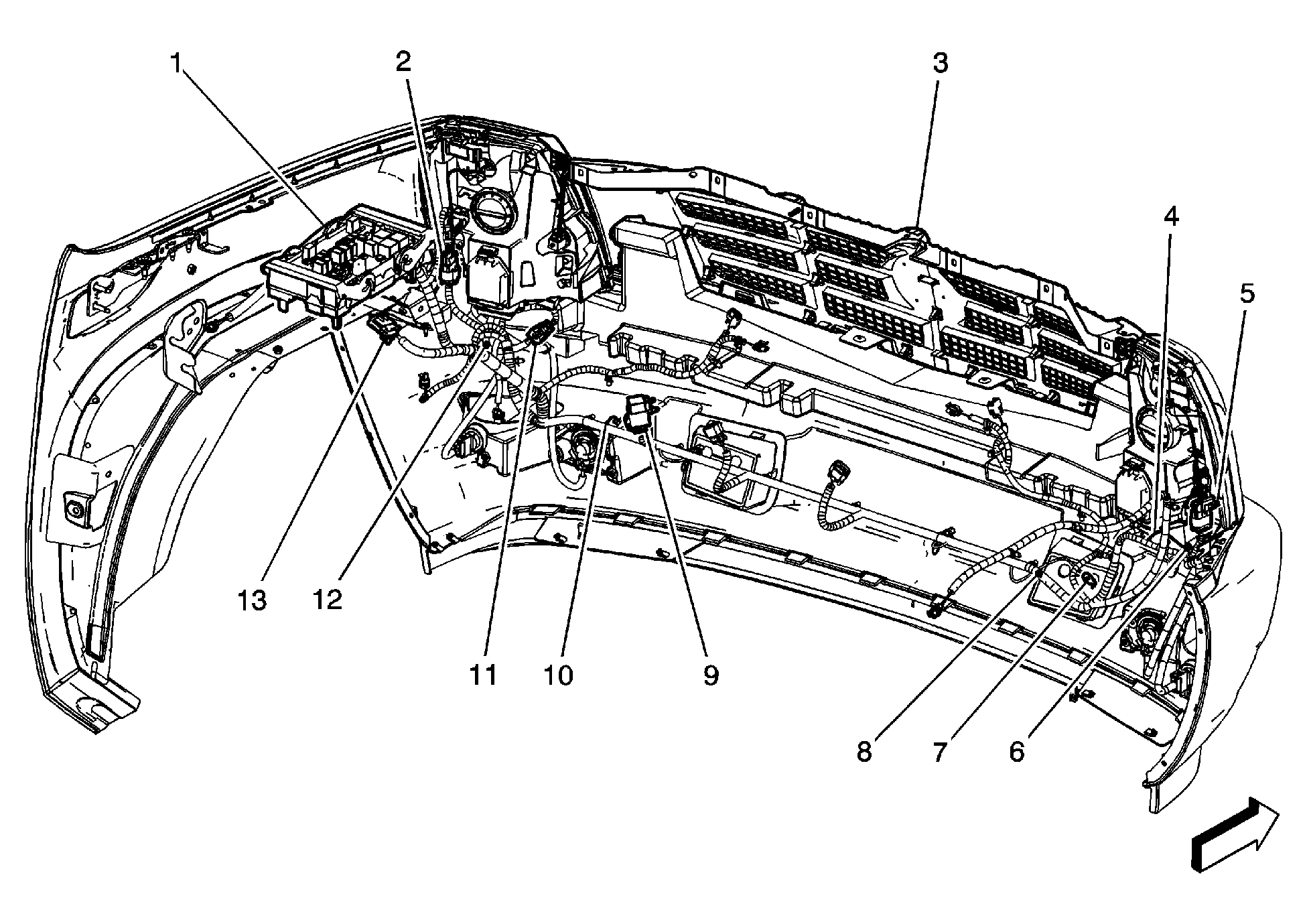 1
2
3
4
5
13
12
11
10
9
8
7
6