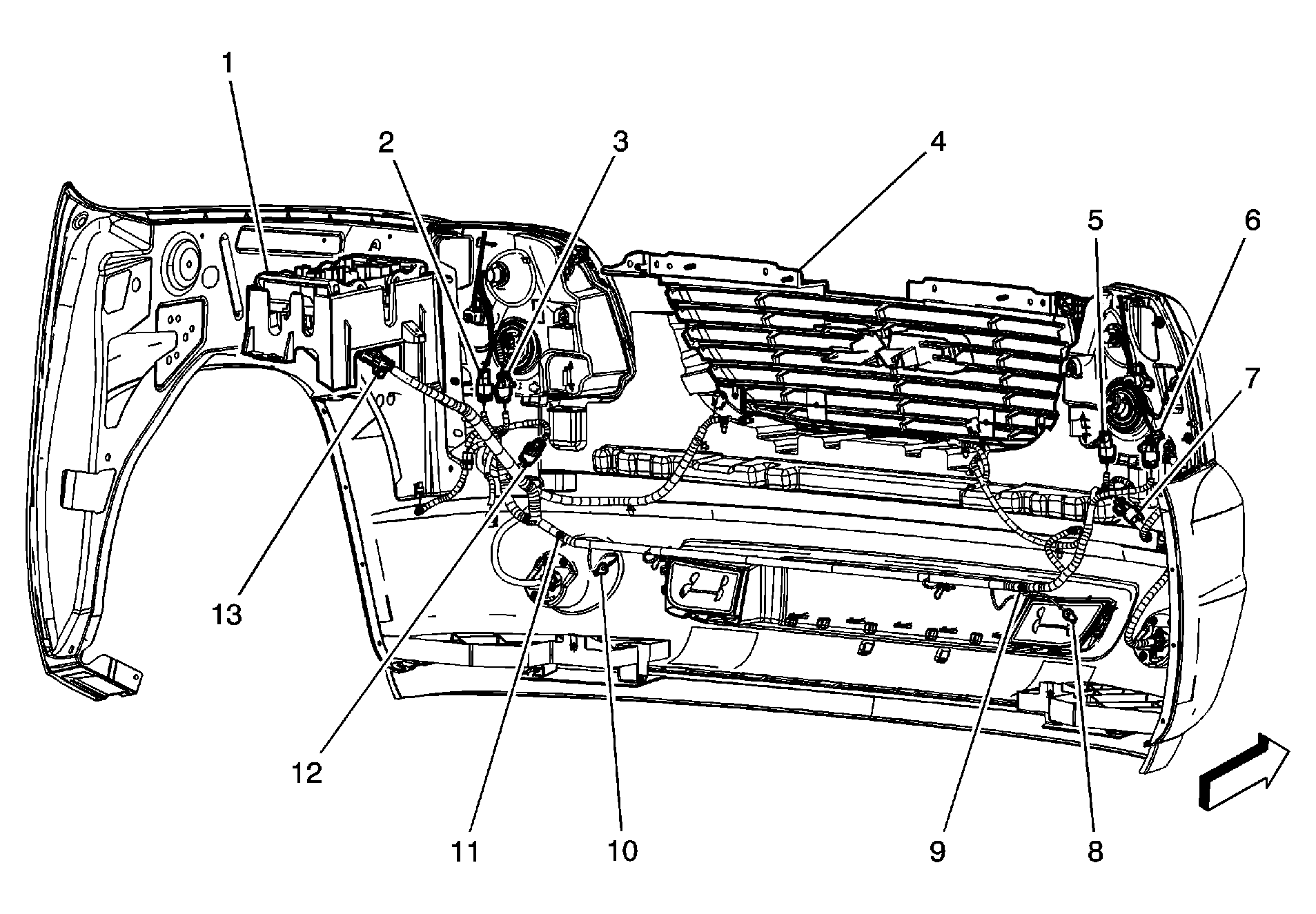 1
2
3
4
5
6
7
13
12
11
10
9
8