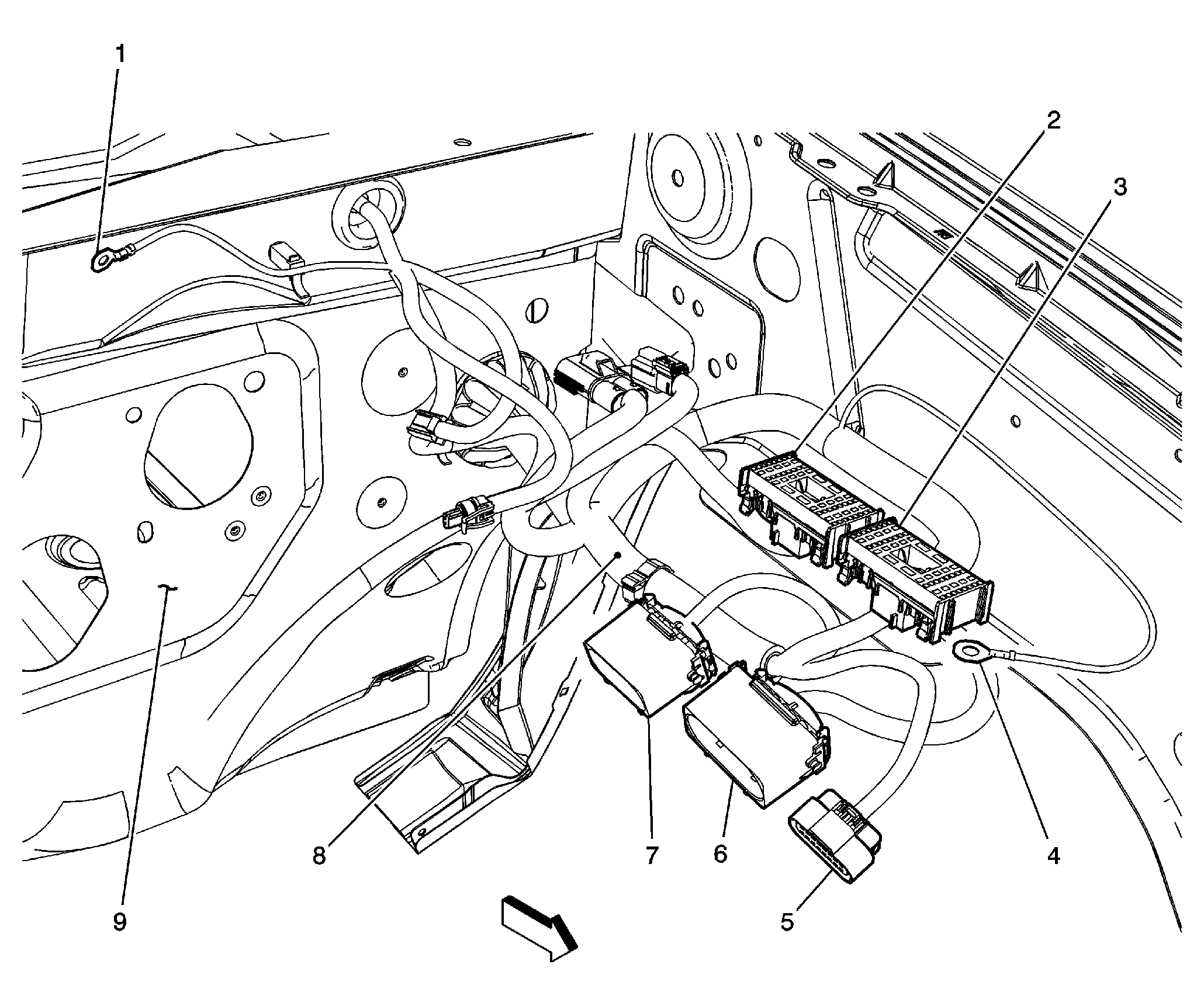 1
2
3
8
7
6
4
9
5