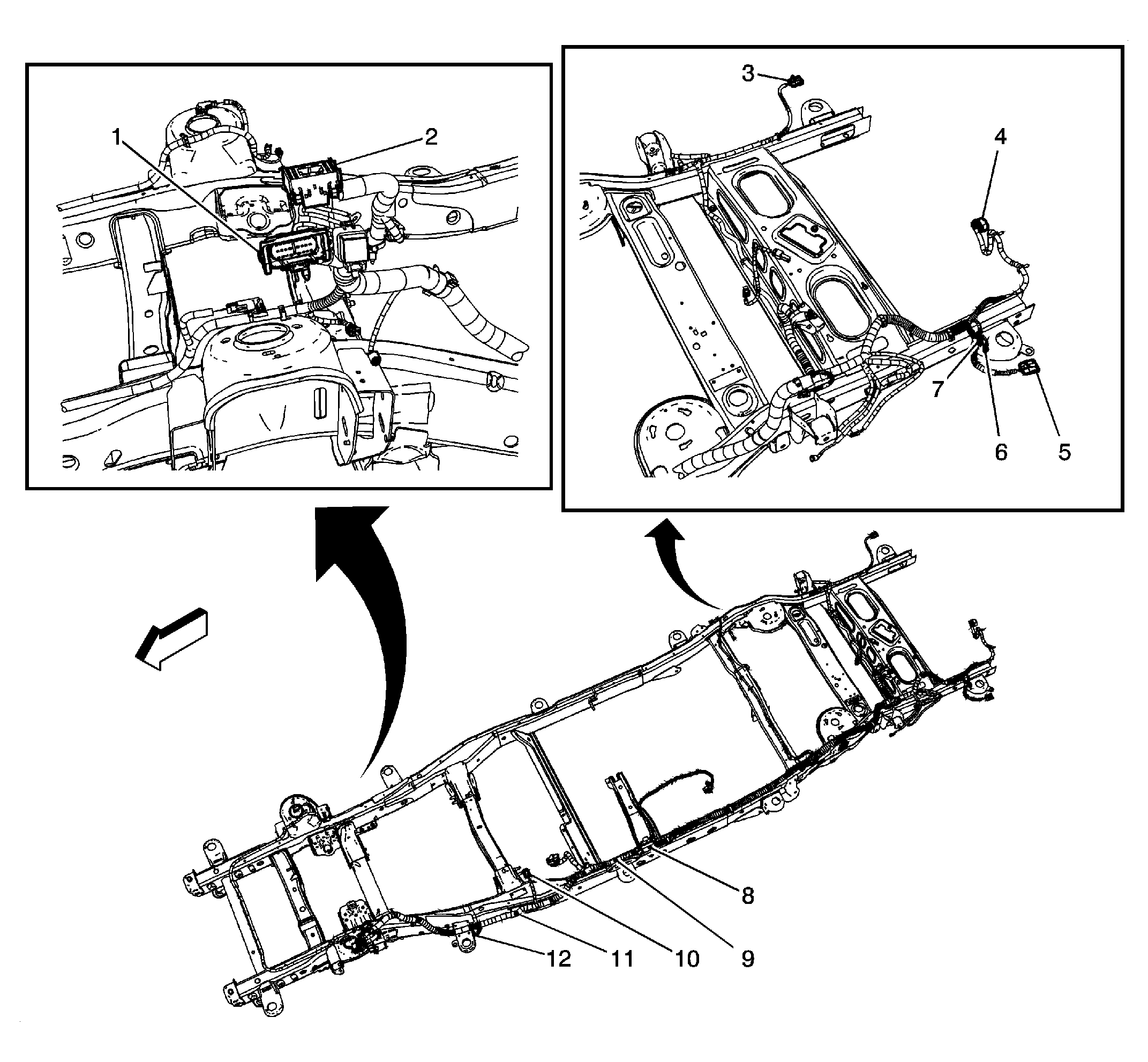 1
2
3
4
7
6
5
8
12
11
10
9