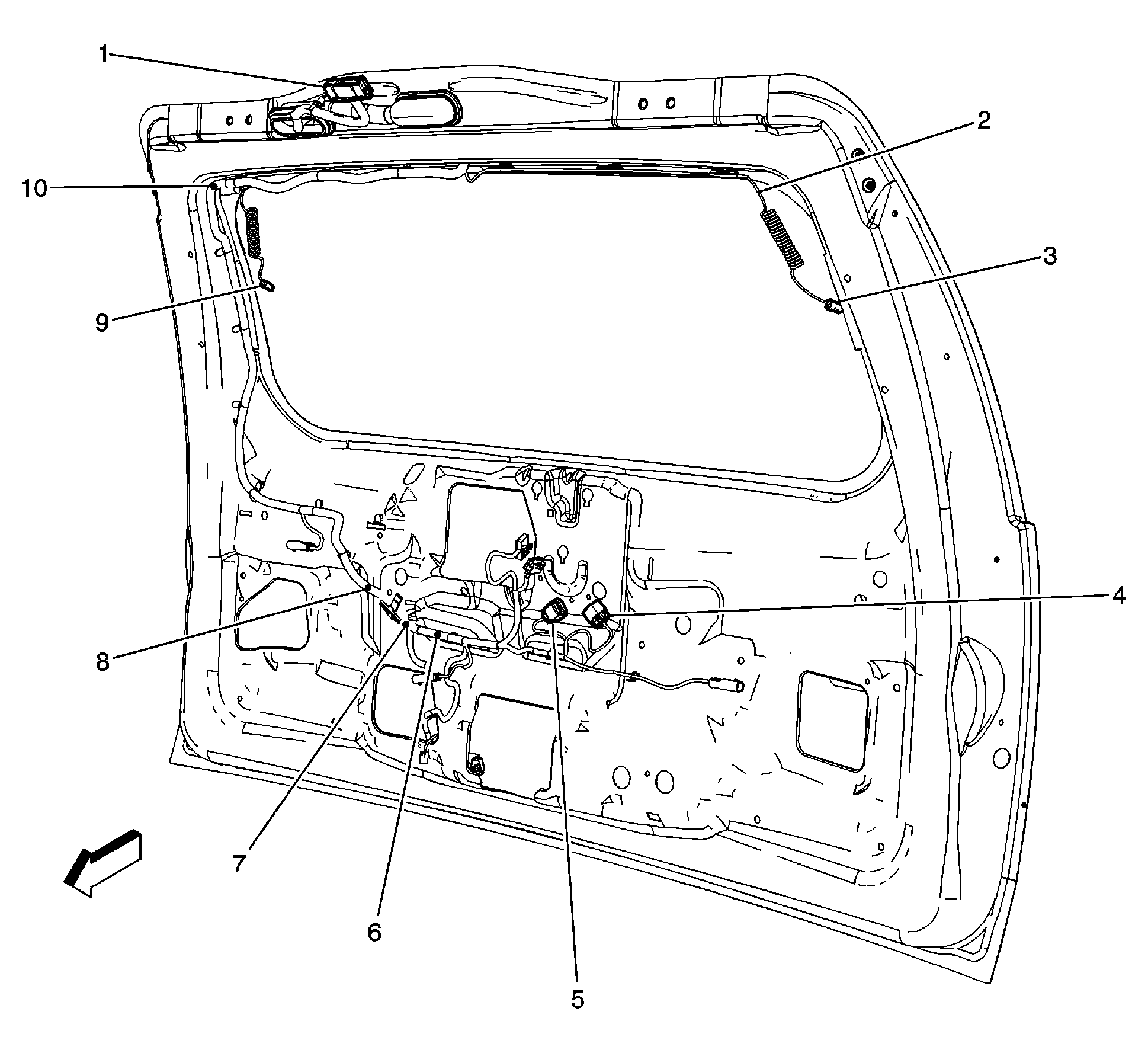 1
2
10
3
9
4
8
7
6
5