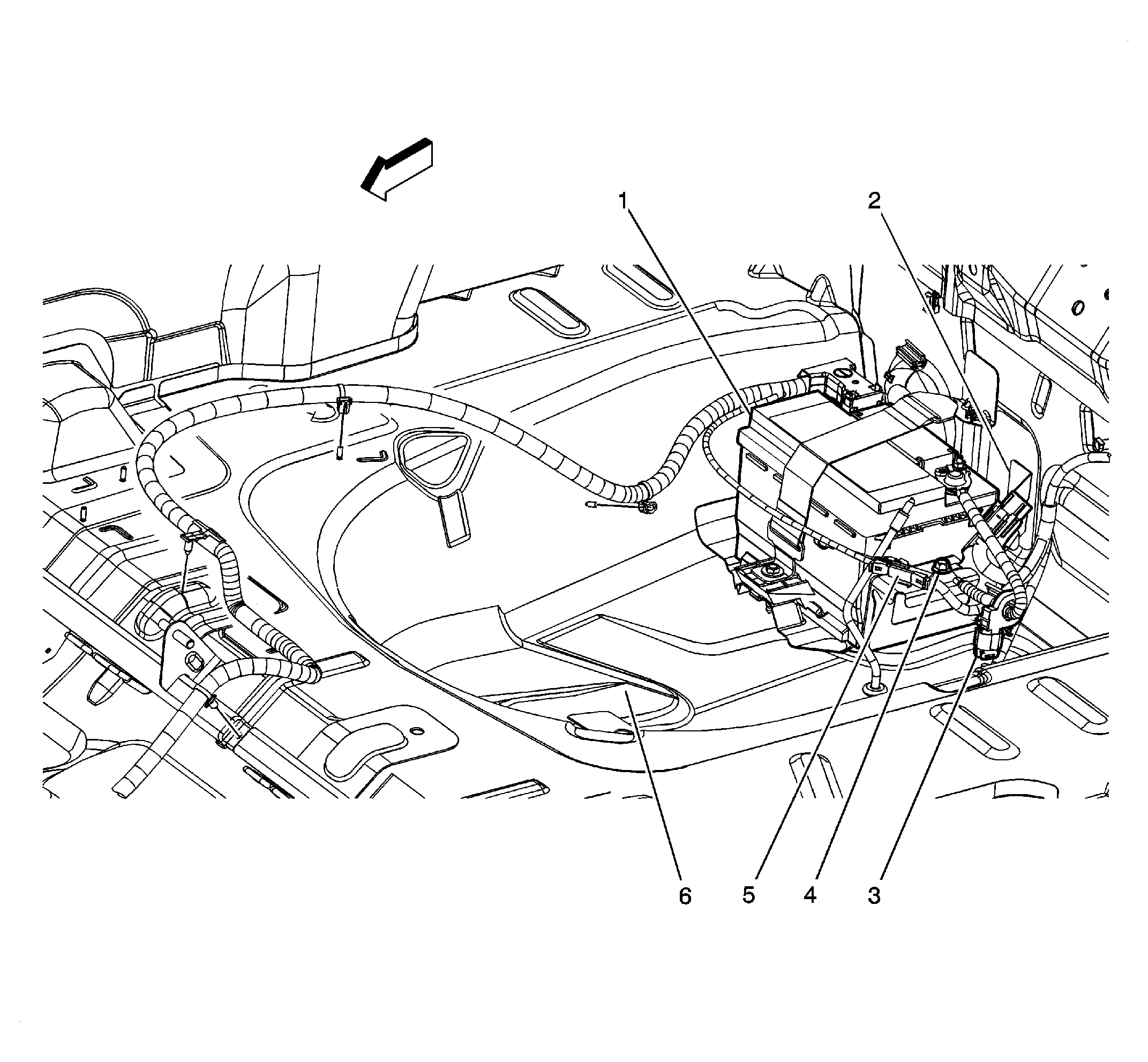 1
2
6
5
4
3