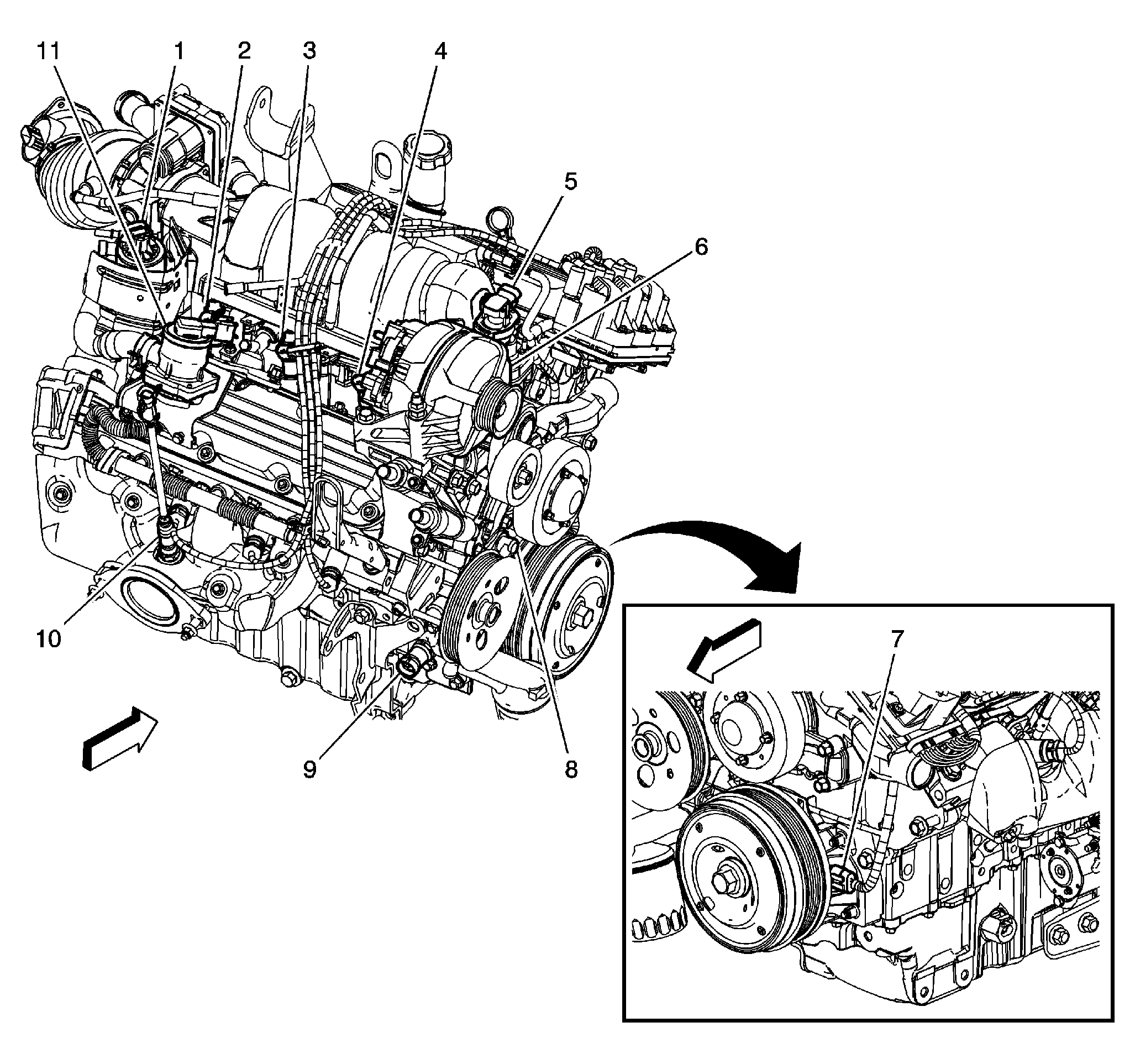 11
1
2
3
4
5
6
10
9
8
7