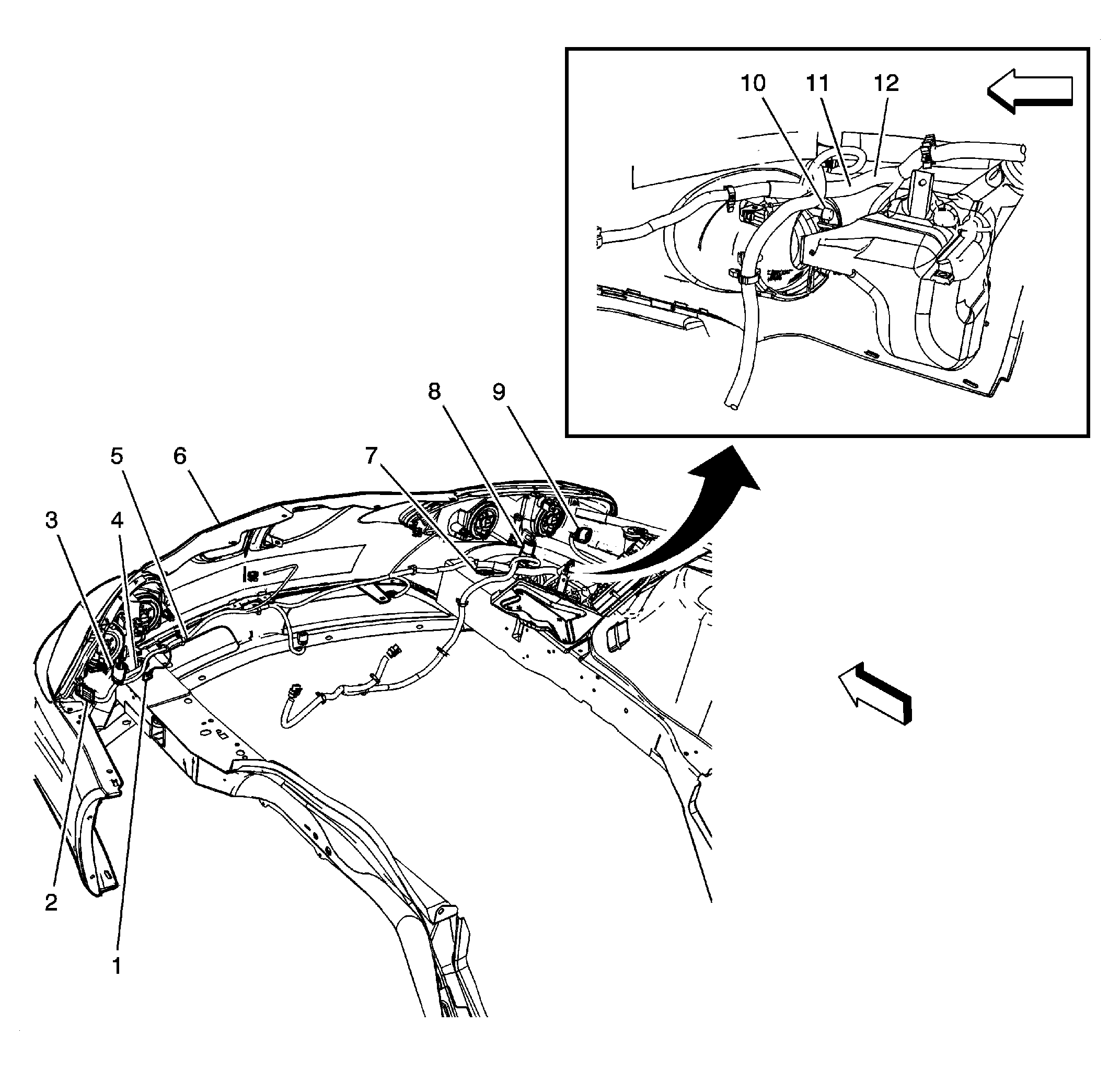 10 11 12

8 9

5 6 7

3 4

2

1