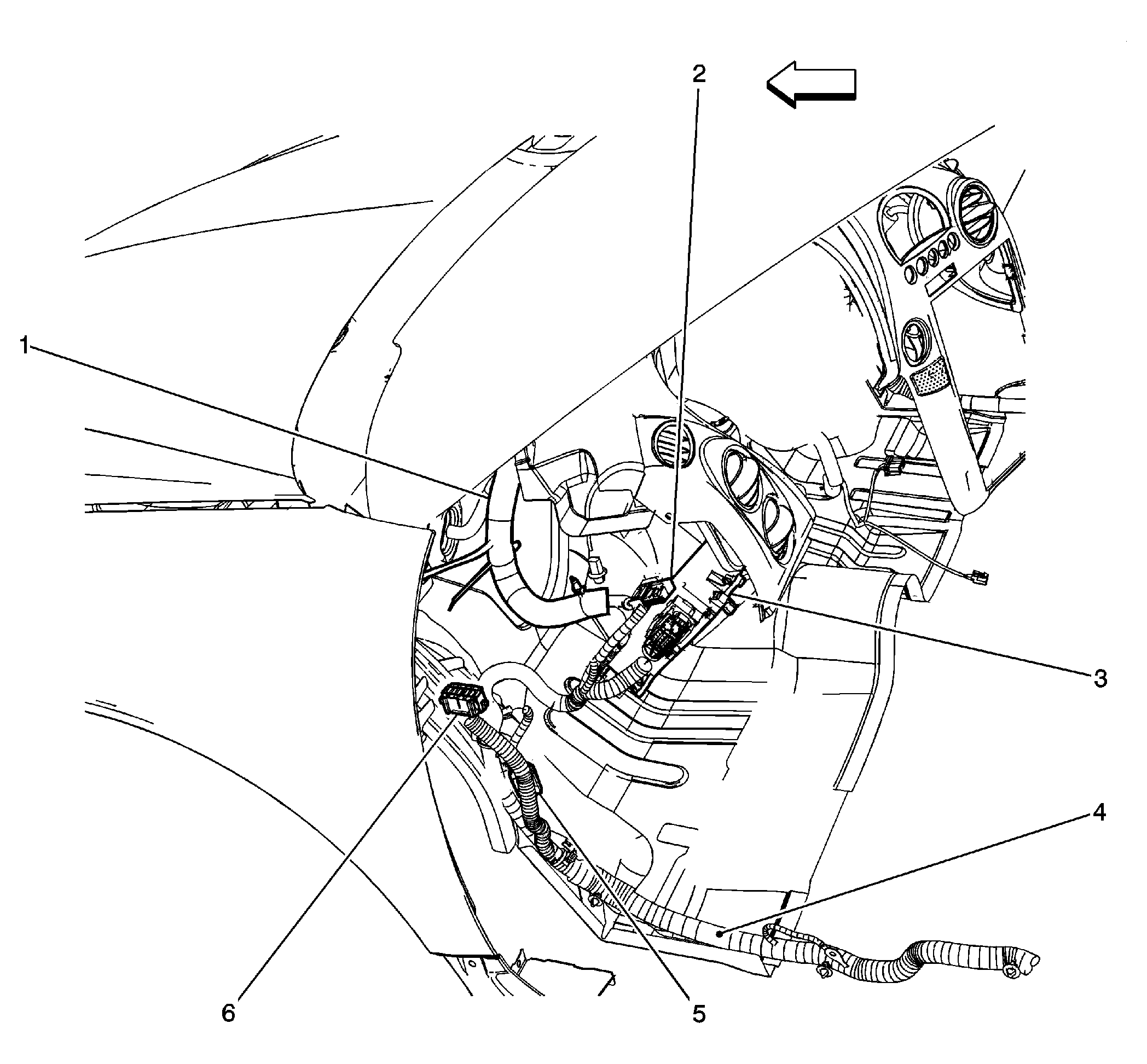 2

1

3

4

6

5