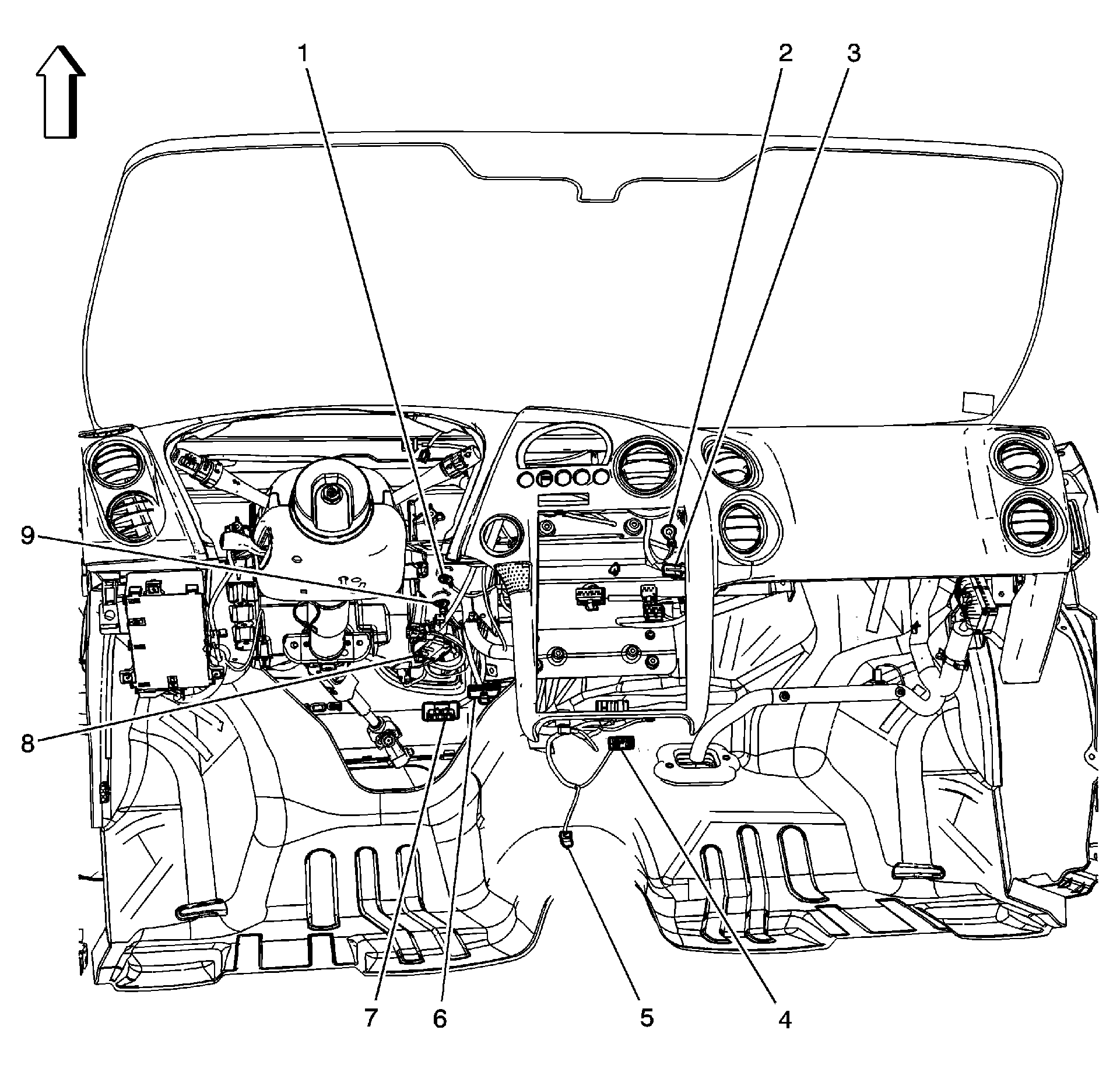 1
2
3
9
8
7
6
5
4