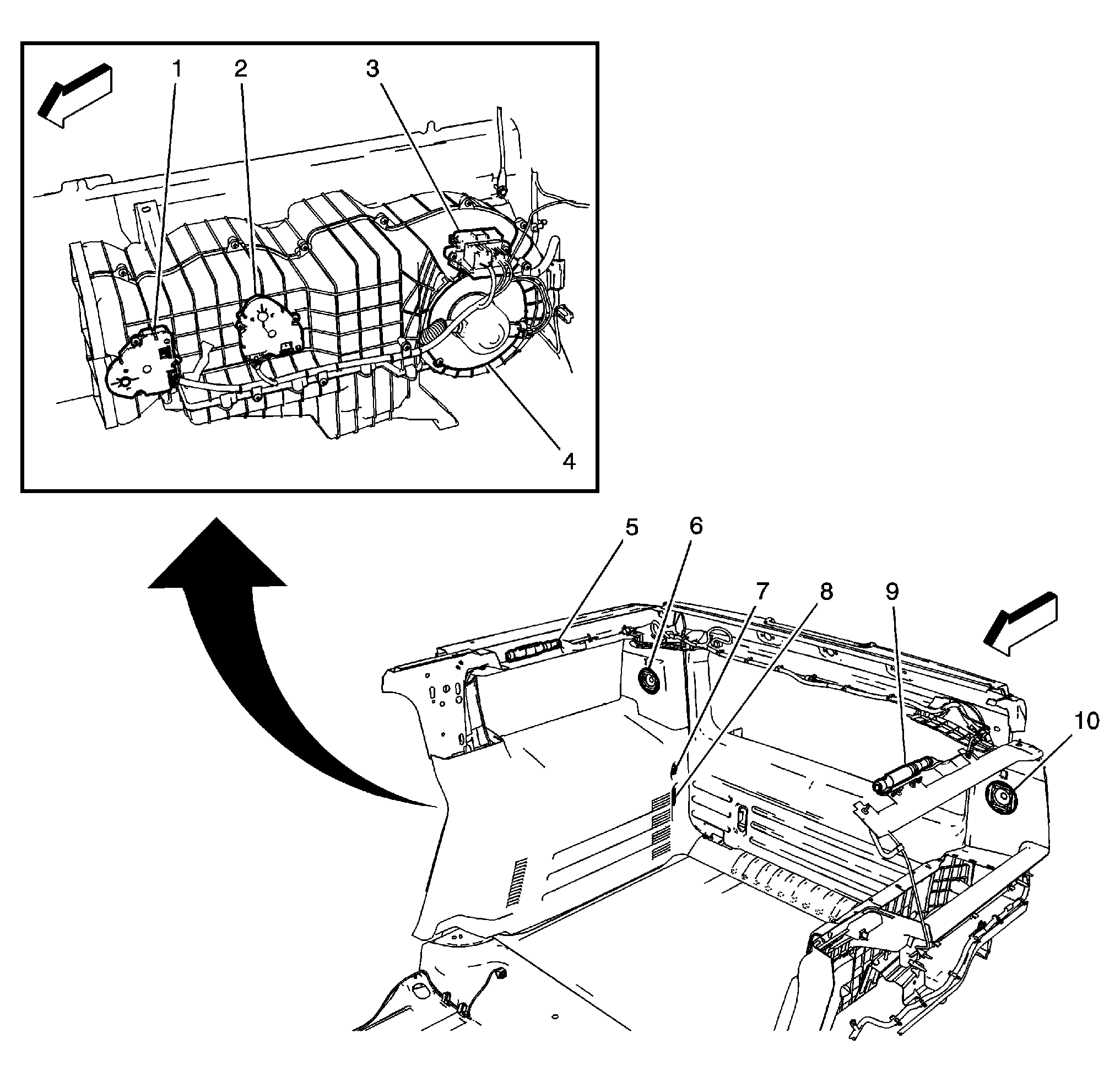 1
2
3
4
5
6
7
8
9
10