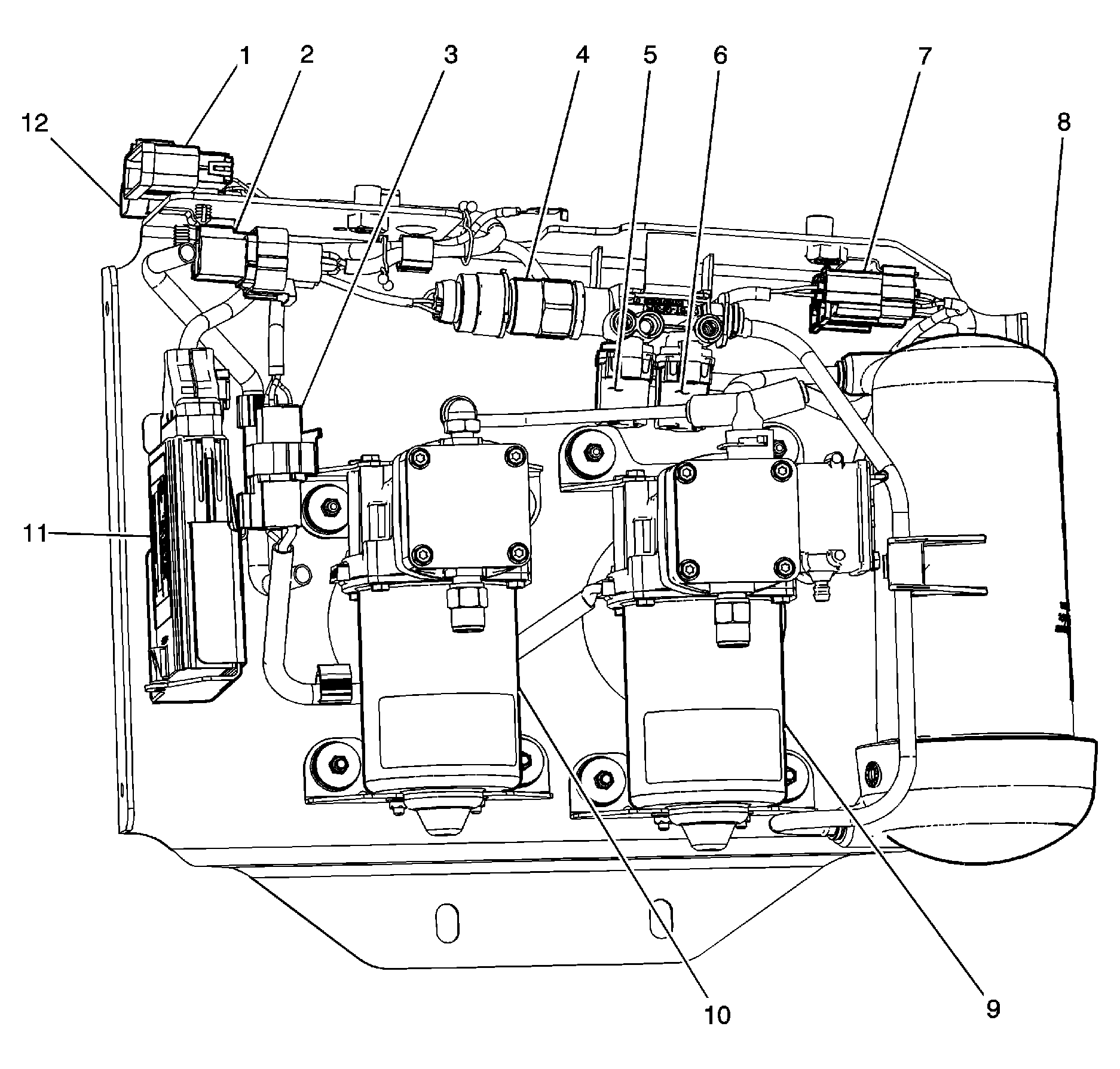 1
2
3
4
5
6
7
12
8
11
10
9