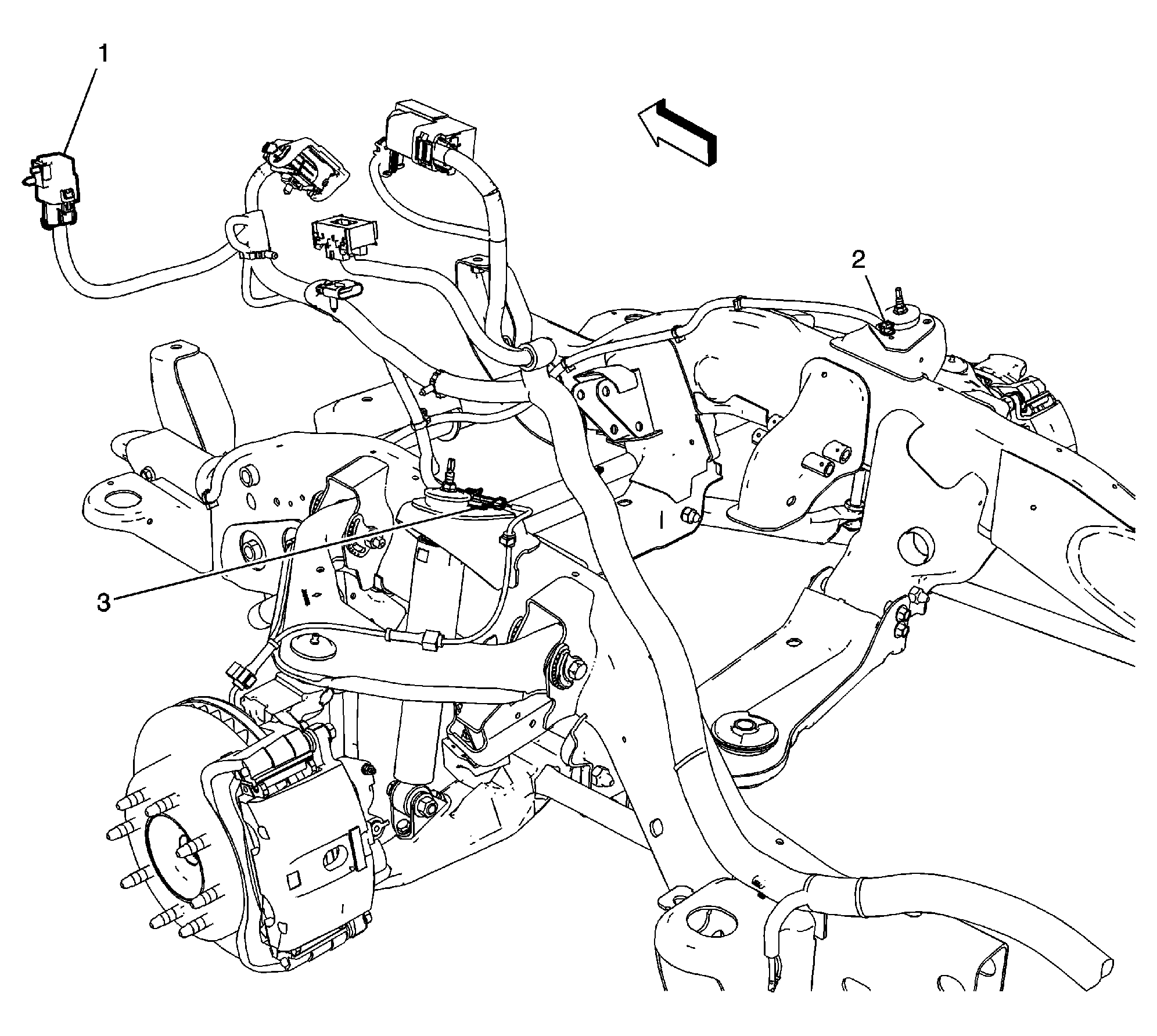 1

2

3