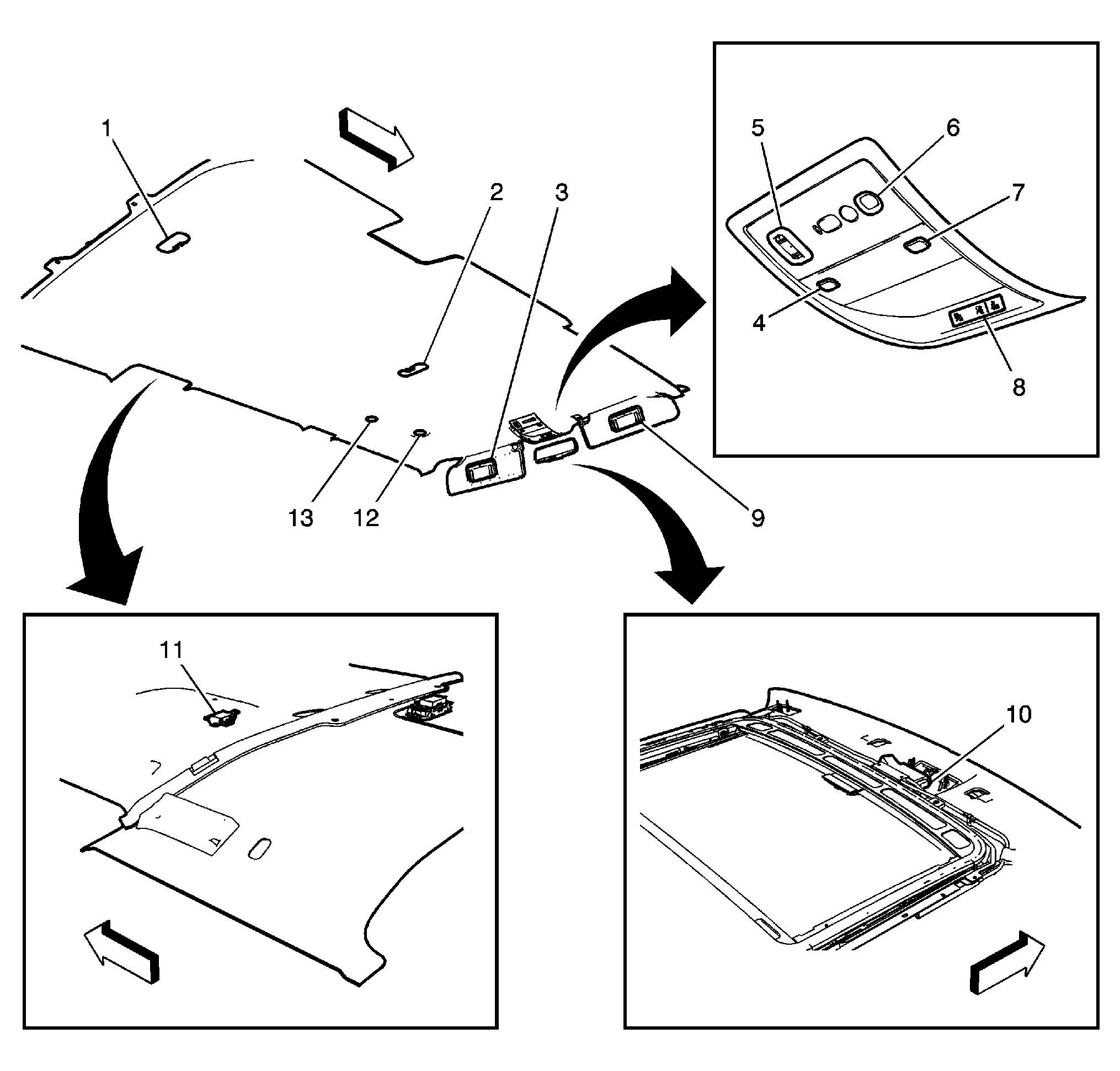 1
2
3
5
6
7
4
8
13
12
9
11
10