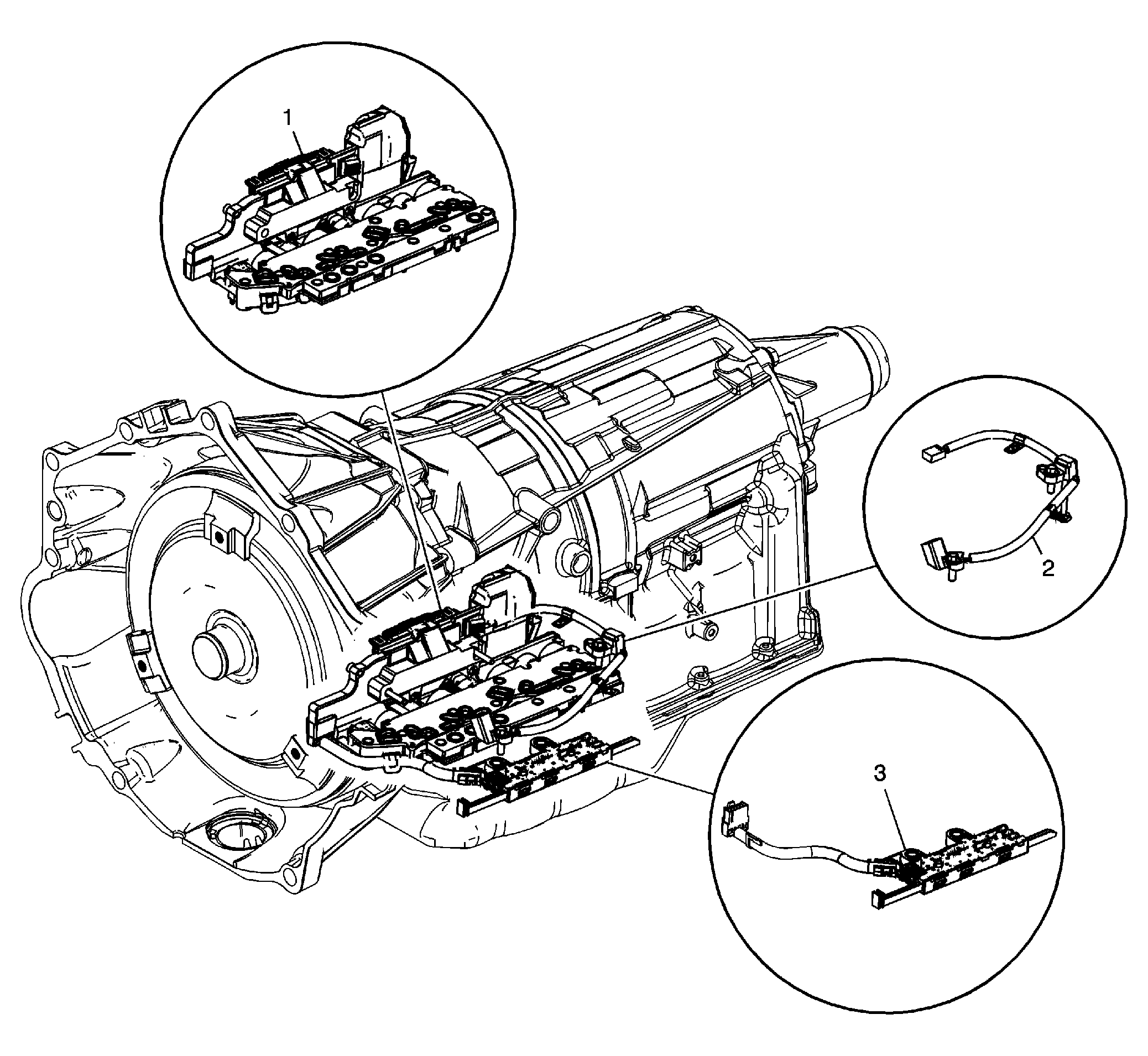 1

2

3