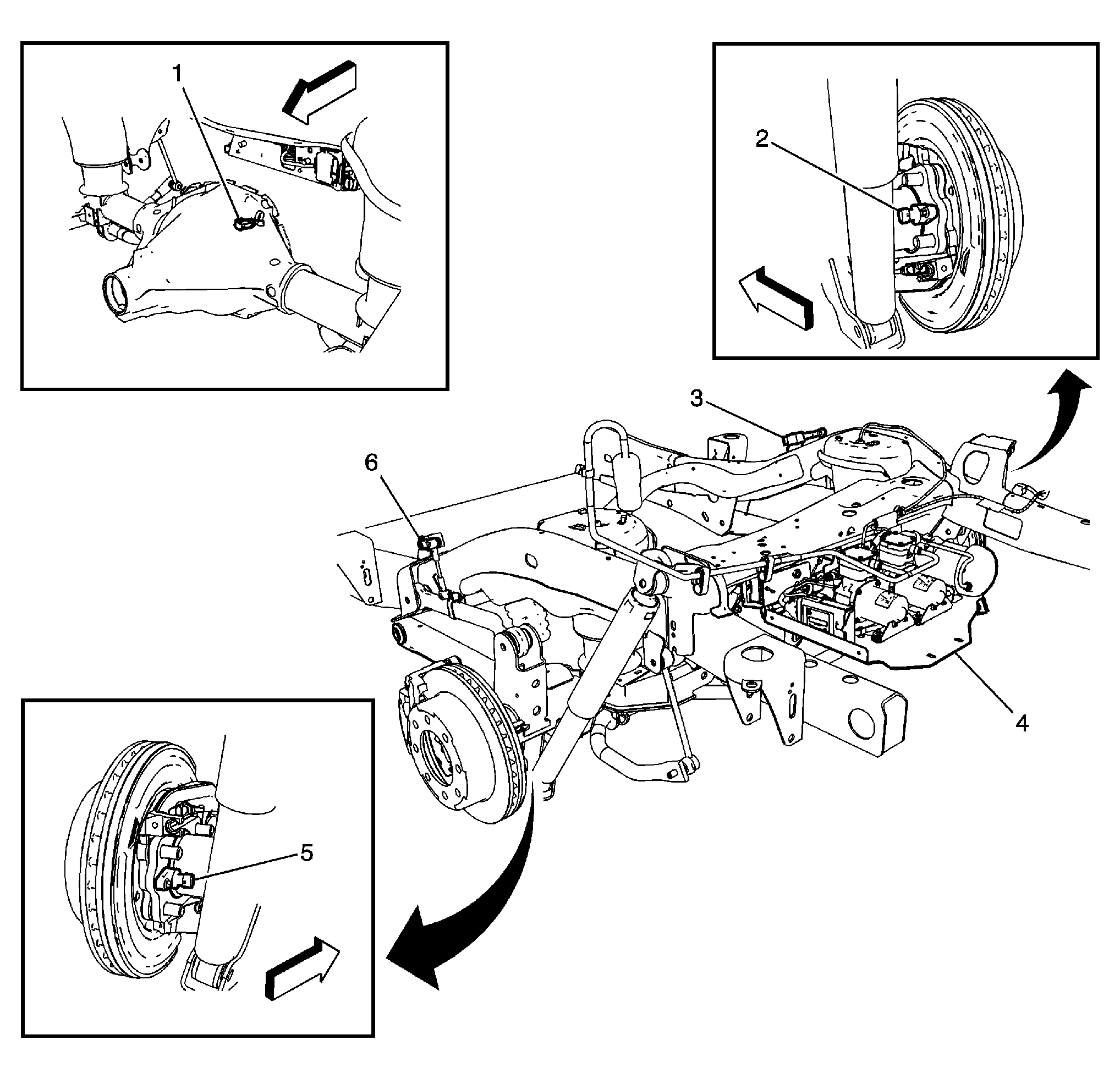 1

2

3

6

4

5