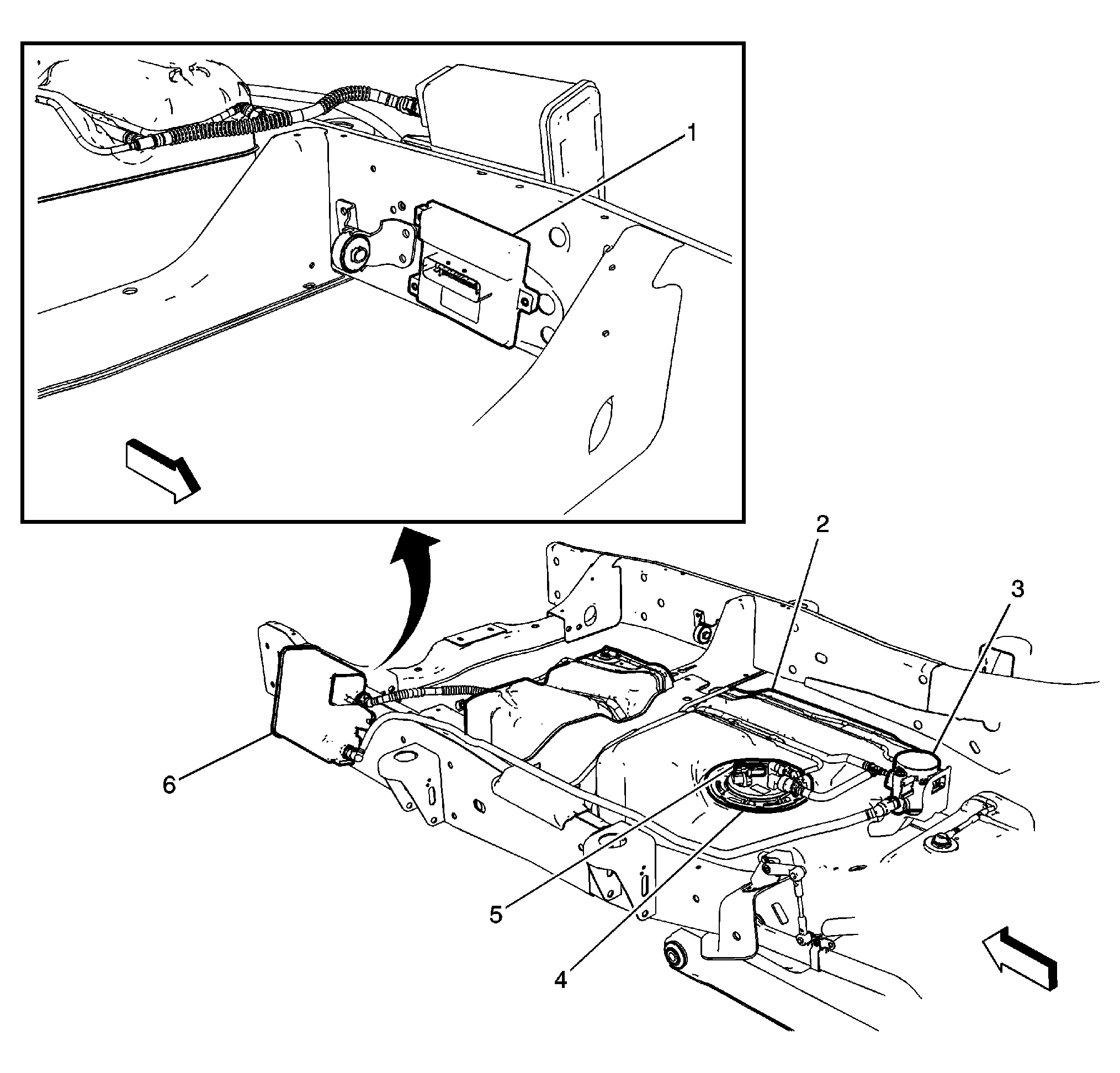 1

2

3

6

5

4