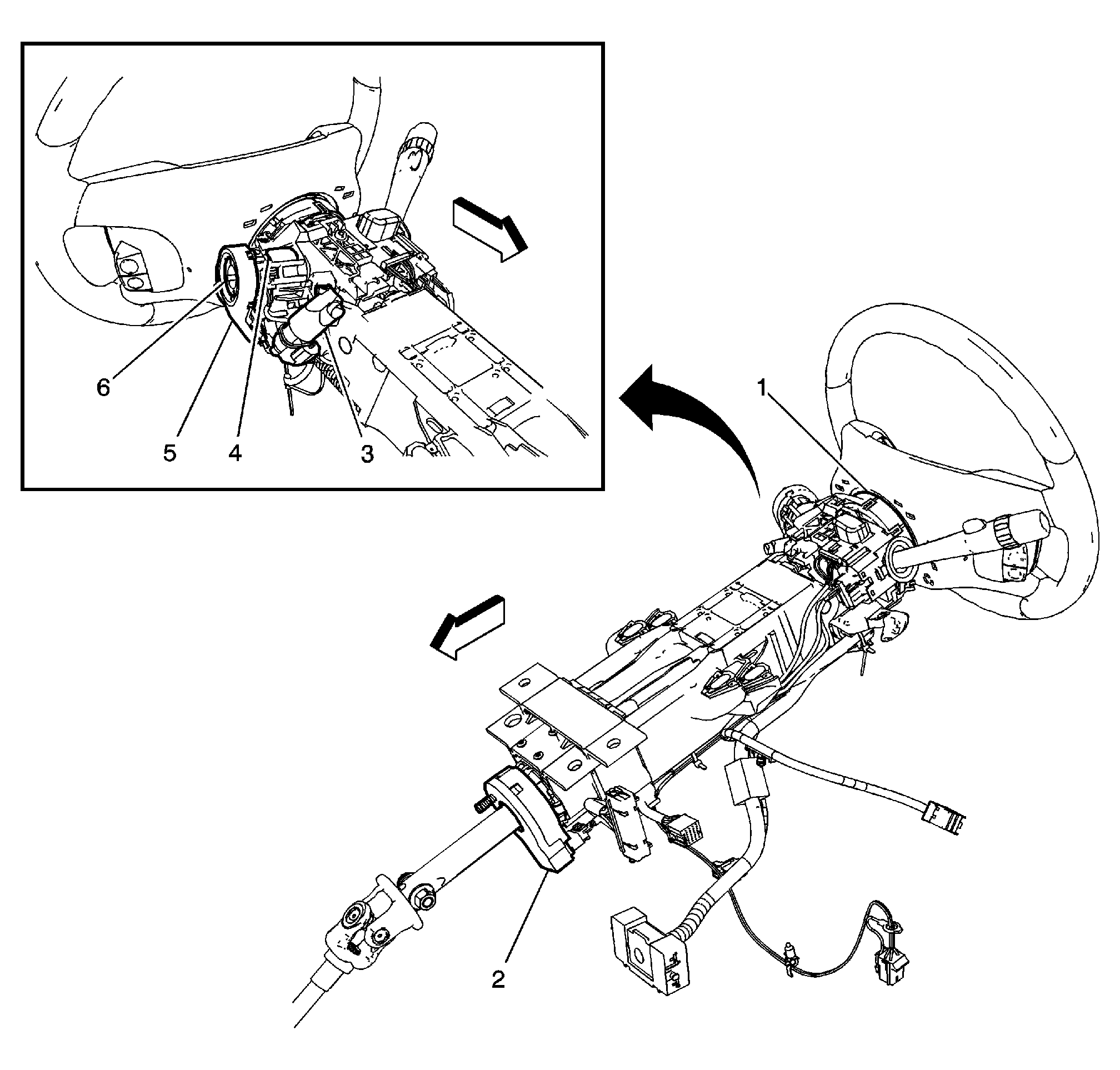 6
5
4
3
1
2